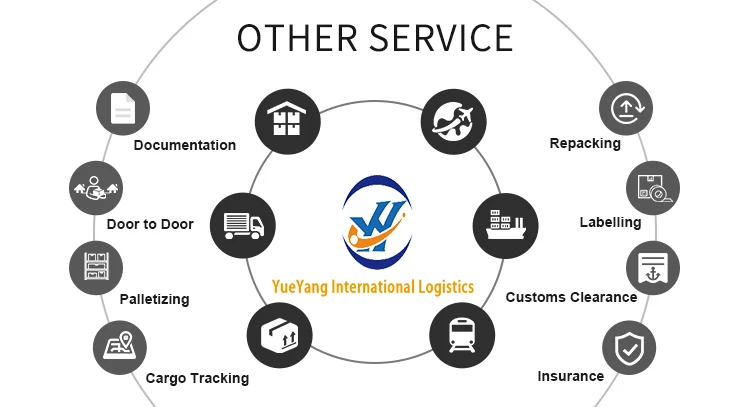 OTHER SERVICE

Documentation

Door to Door

Palletizing

Cargo Tracking

YueYang International Logistics

Repacking

Labelling

Customs Clearance

Insurance