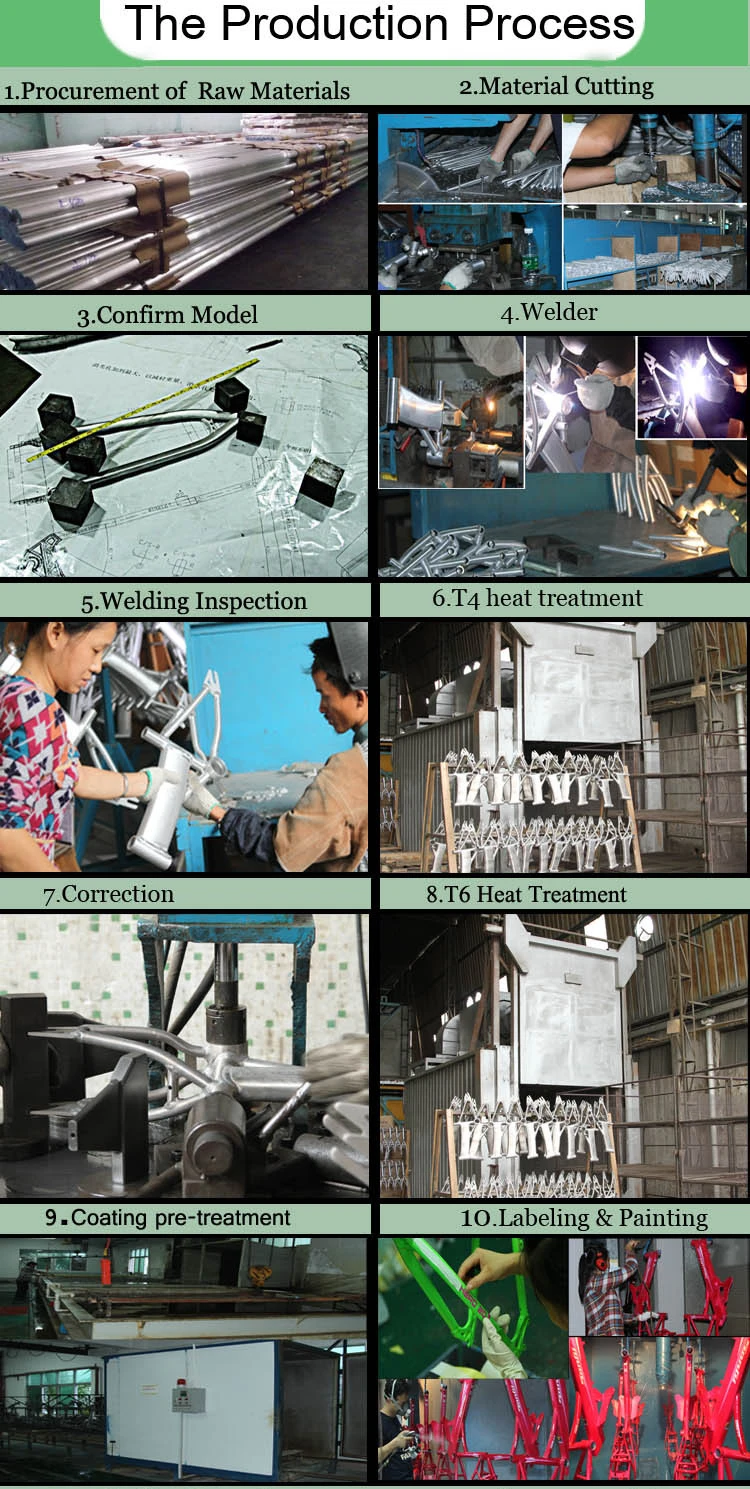 The Production Process

1.Procurement of Raw Materials

2.Material Cutting

3.Confirm Model

4.Welder

5.Welding Inspection

6.T4 heat treatment

7.Correction

8.T6 Heat Treatment

9.Coating pre-treatment

10.Labeling & Painting