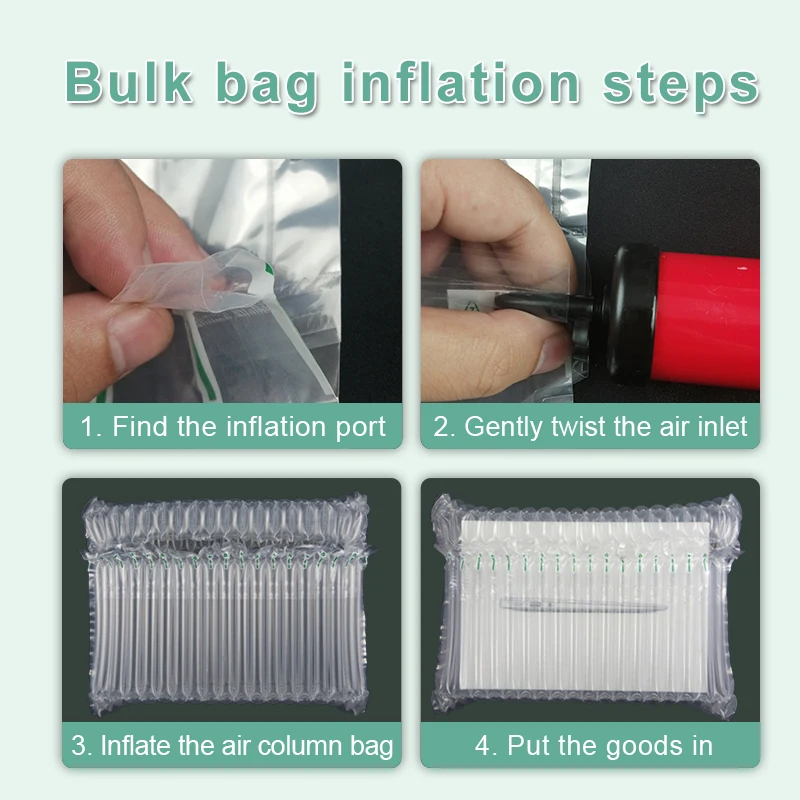 Bulk bag inflation steps

1. Find the inflation port

2. Gently twist the air inlet

3. Inflate the air column bag

4. Put the goods in