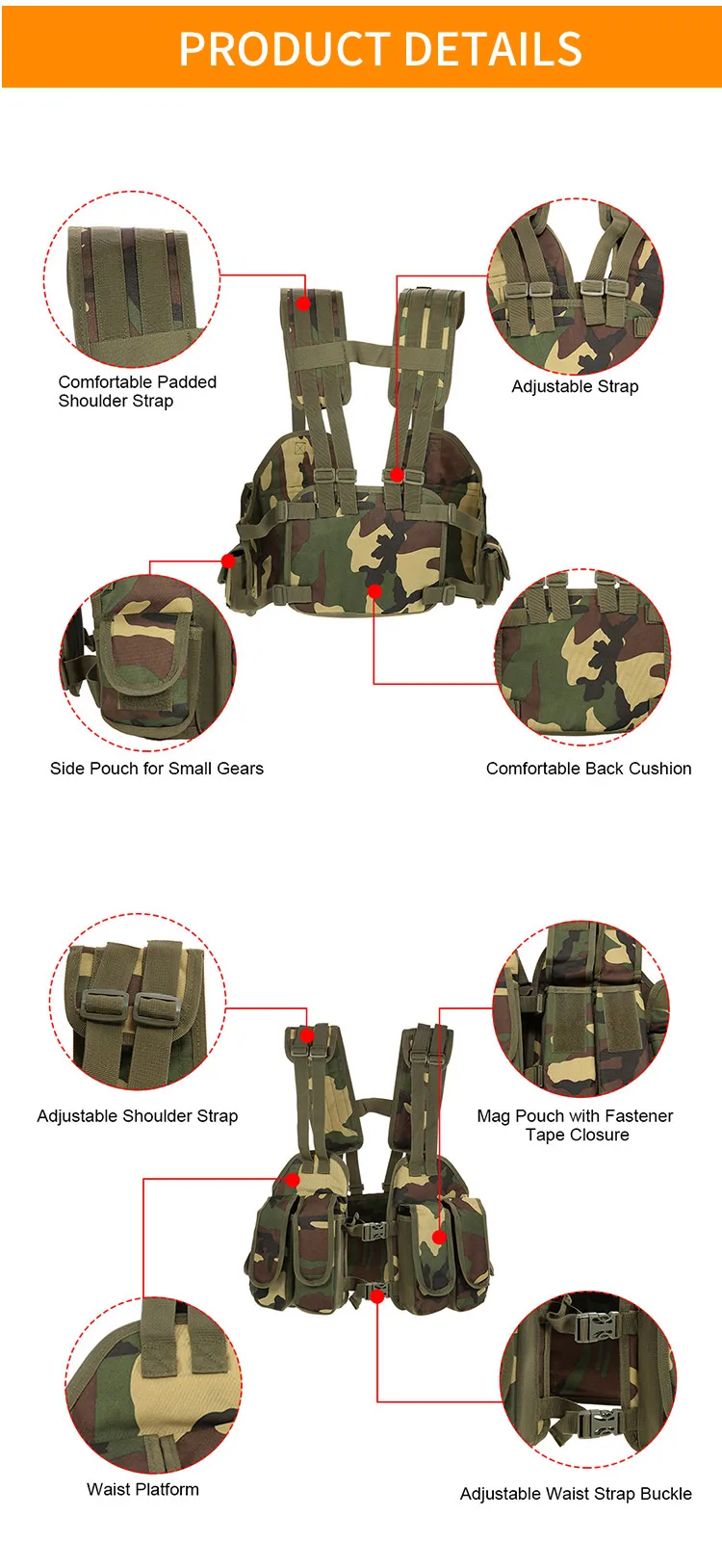 PRODUCT DETAILS

Comfortable Padded Shoulder Strap

Adjustable Strap

Side Pouch for Small Gears

Comfortable Back Cushion

Adjustable Shoulder Strap

Mag Pouch with Fastener Tape Closure

Waist Platform

Adjustable Waist Strap Buckle