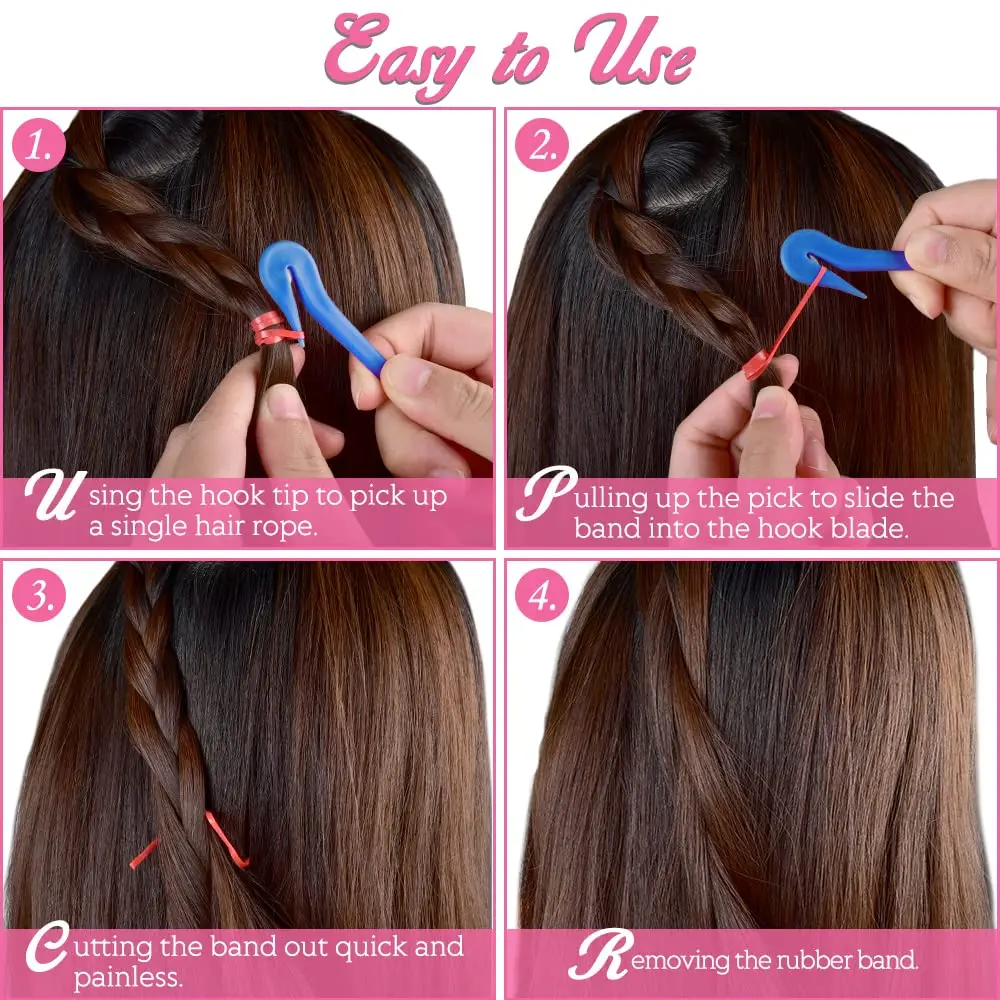 Easy to Use

1.

Using the hook tip to pick up a single hair rope.

2.

Pulling up the pick to slide the band into the hook blade.

3.

Cutting the band out quick and painless.

4.

Removing the rubber band.