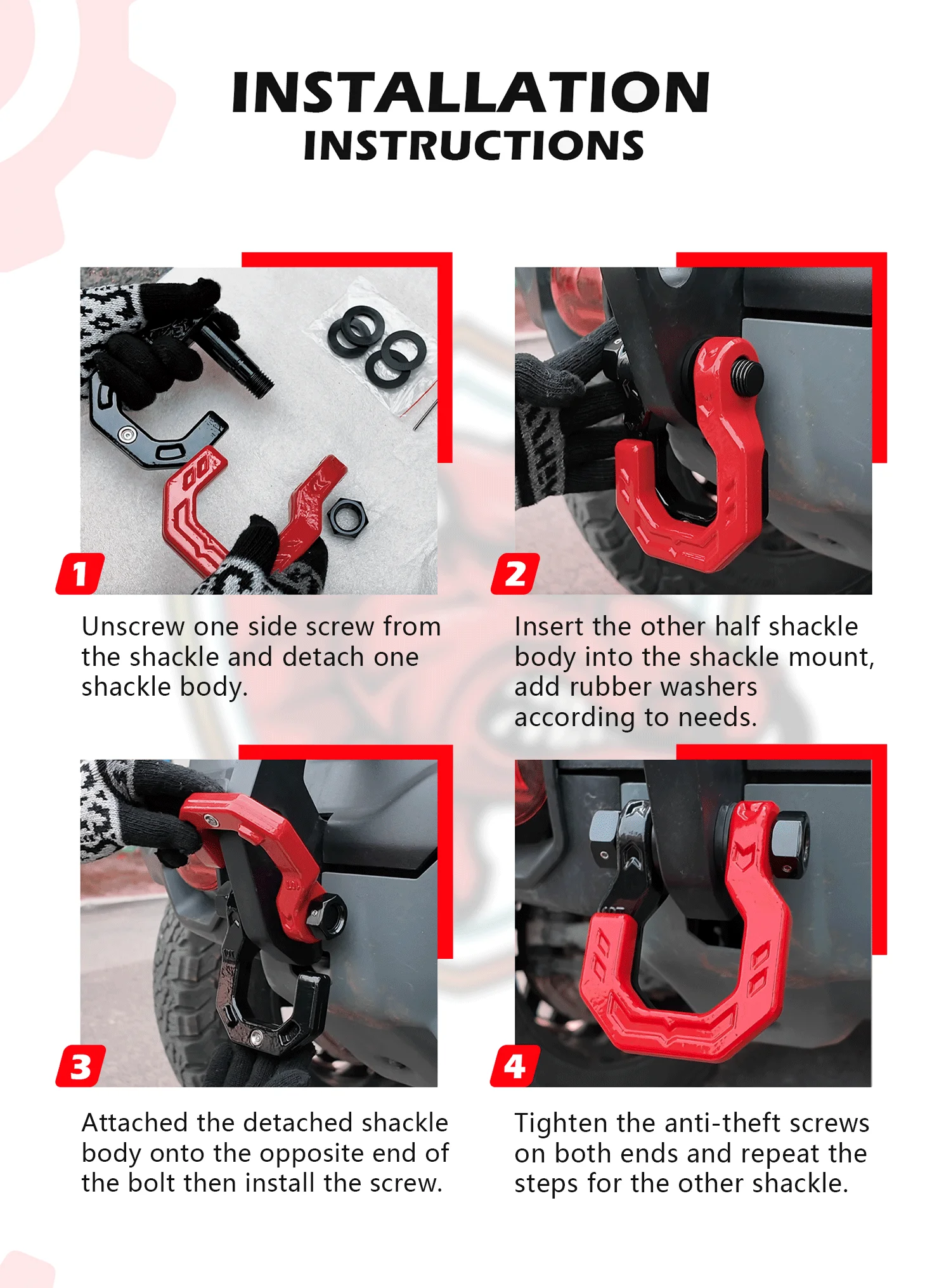 INSTALLATION
INSTRUCTIONS

1

Unscrew one side screw from the shackle and detach one shackle body.

2

Insert the other half shackle body into the shackle mount, add rubber washers according to needs.

3

Attached the detached shackle body onto the opposite end of the bolt then install the screw.

4

Tighten the anti-theft screws on both ends and repeat the steps for the other shackle.