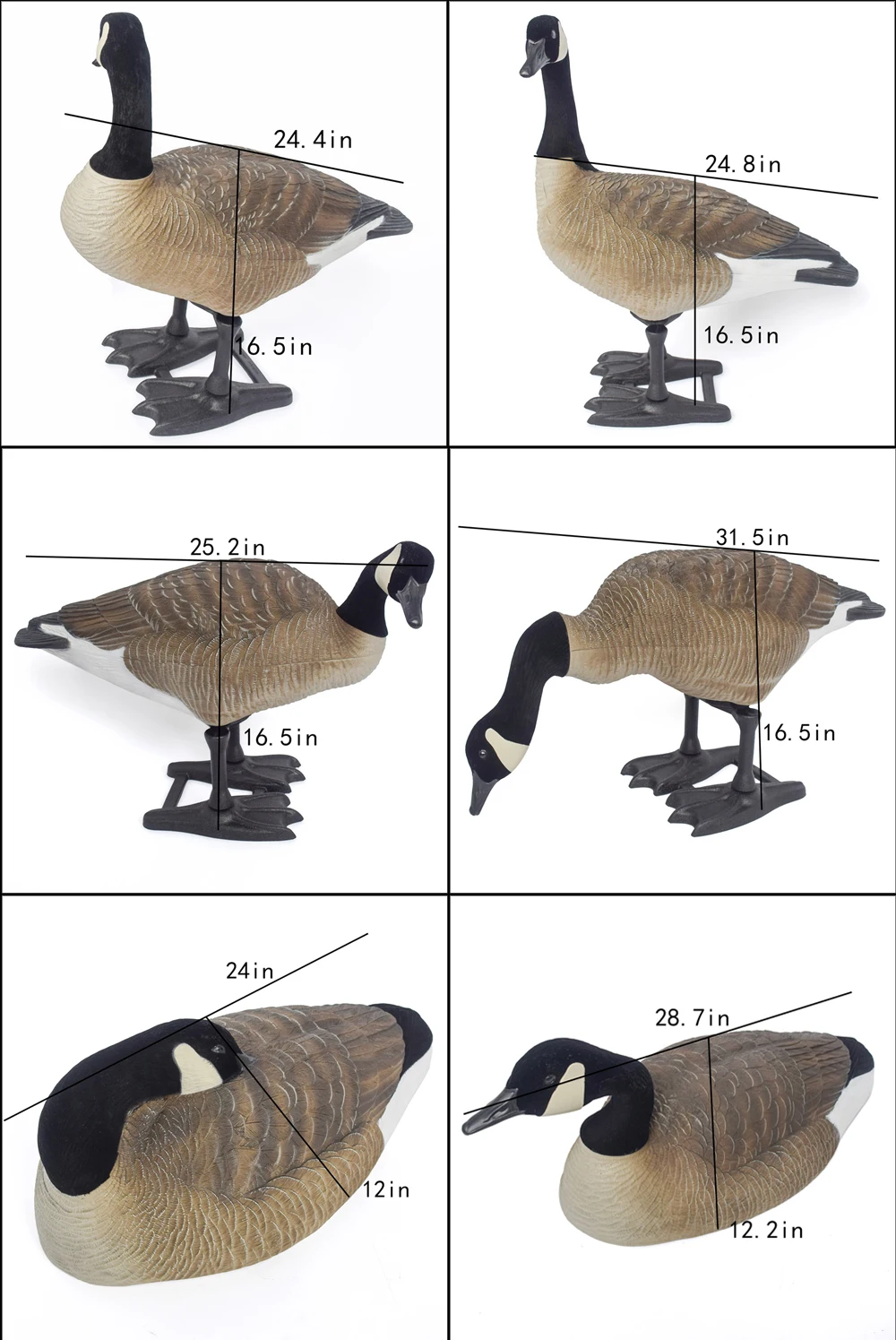 24.4in
16.5in
24.8in
16.5in
25.2in
16.5in
31.5in
16.5in
24in
12in
28.7in
12.2in