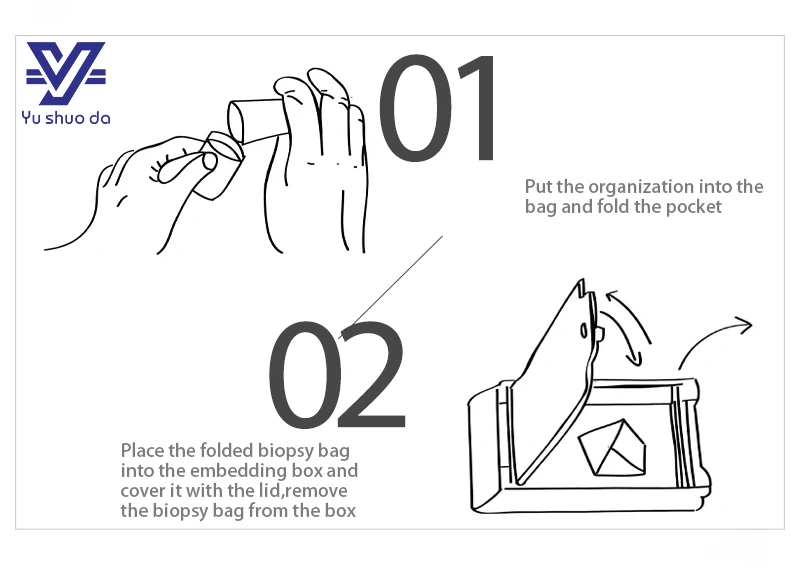 Yu shuo da

01

Put the organization into the bag and fold the pocket

02

Place the folded biopsy bag into the embedding box and cover it with the lid,remove the biopsy bag from the box