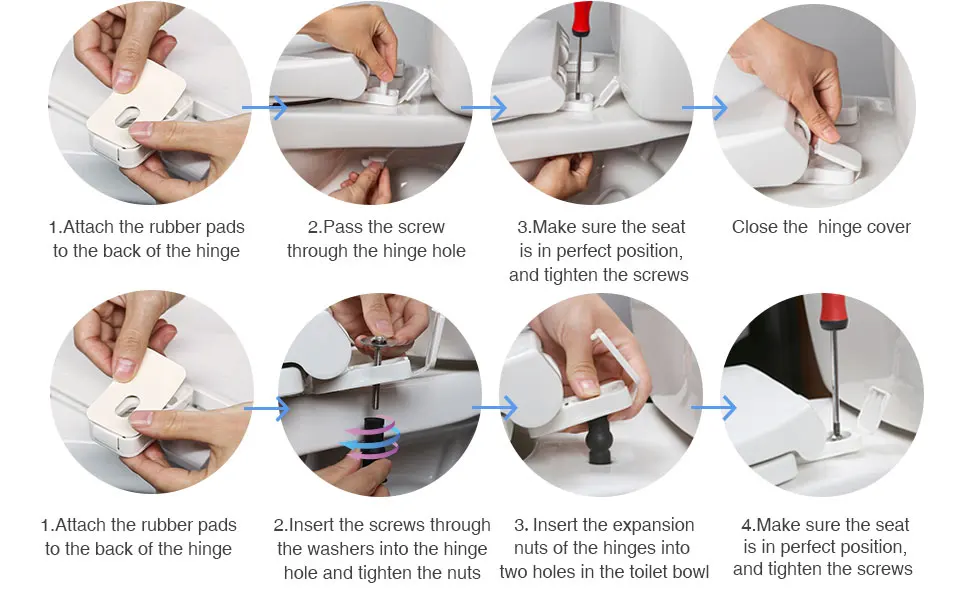 1.Attach the rubber pads to the back of the hinge

2.Pass the screw through the hinge hole

3.Make sure the seat is in perfect position, and tighten the screws

Close the  hinge cover

1.Attach the rubber pads to the back of the hinge

2.Insert the screws through the washers into the hinge hole and tighten the nuts

3. Insert the expansion nuts of the hinges into two holes in the toilet bowl

4.Make sure the seat is in perfect position, and tighten the screws