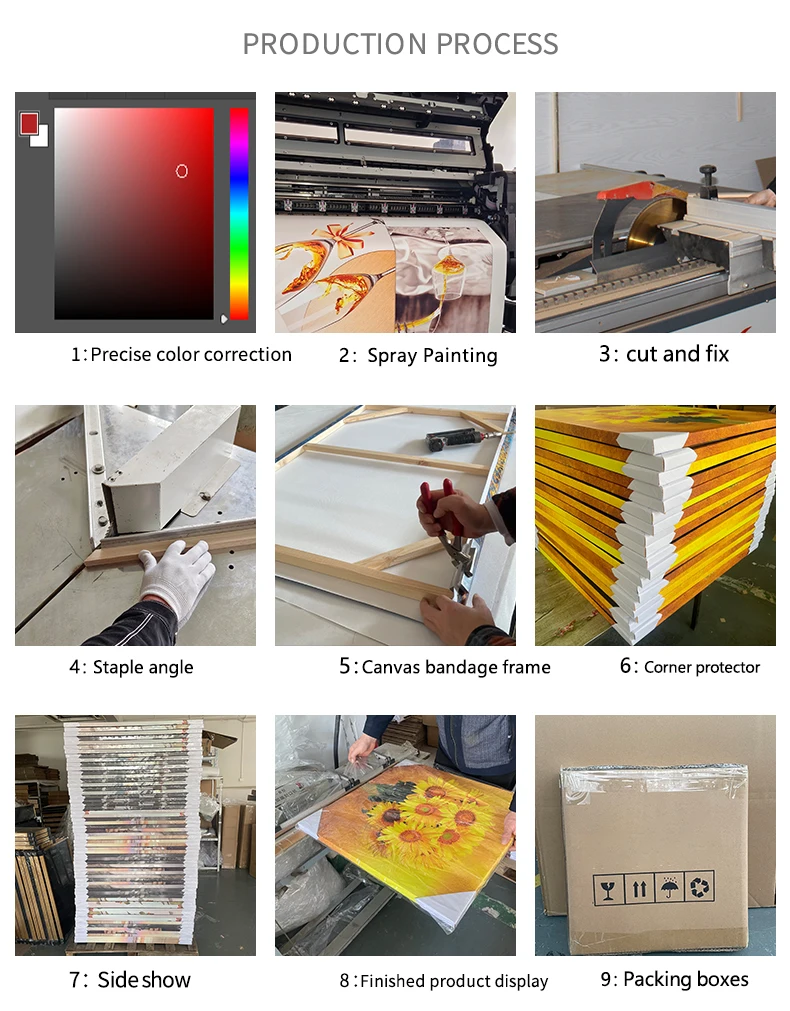 PRODUCTION PROCESS

1: Precise color correction

2: Spray Painting

3: cut and fix

4: Staple angle

5: Canvas bandage frame

6: Corner protector

7: Side show

8: Finished product display

9: Packing boxes