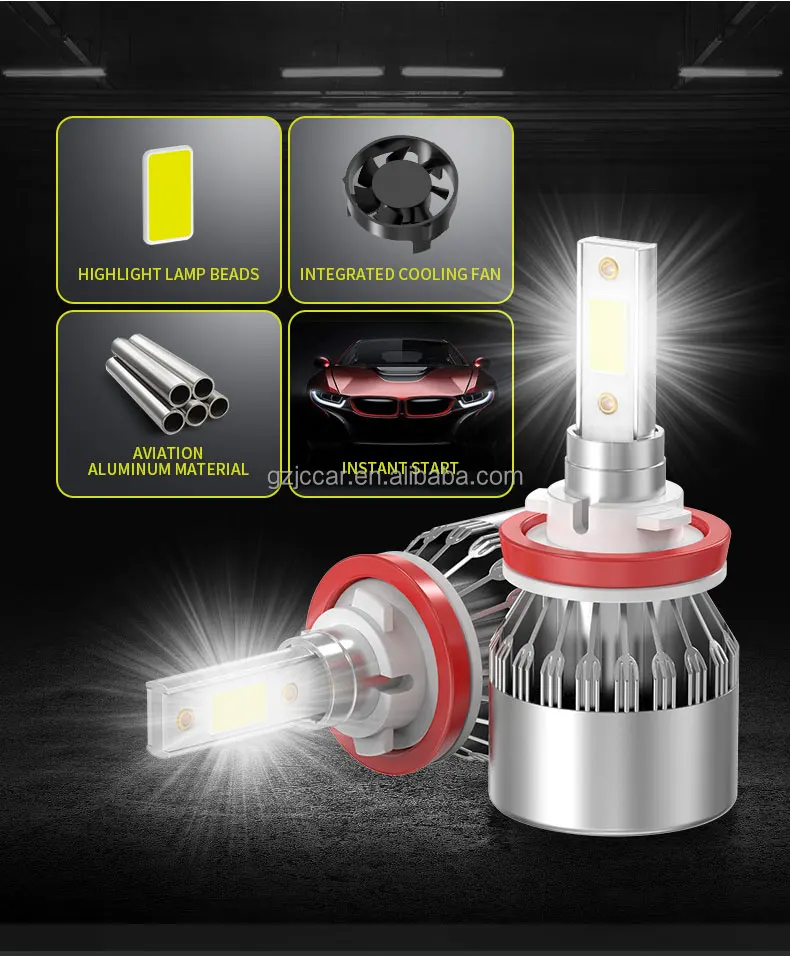 HIGHLIGHT LAMP BEADS

INTEGRATED COOLING FAN

AVIATION ALUMINUM MATERIAL

INSTANT START

gzjccar.en.alibaba.com