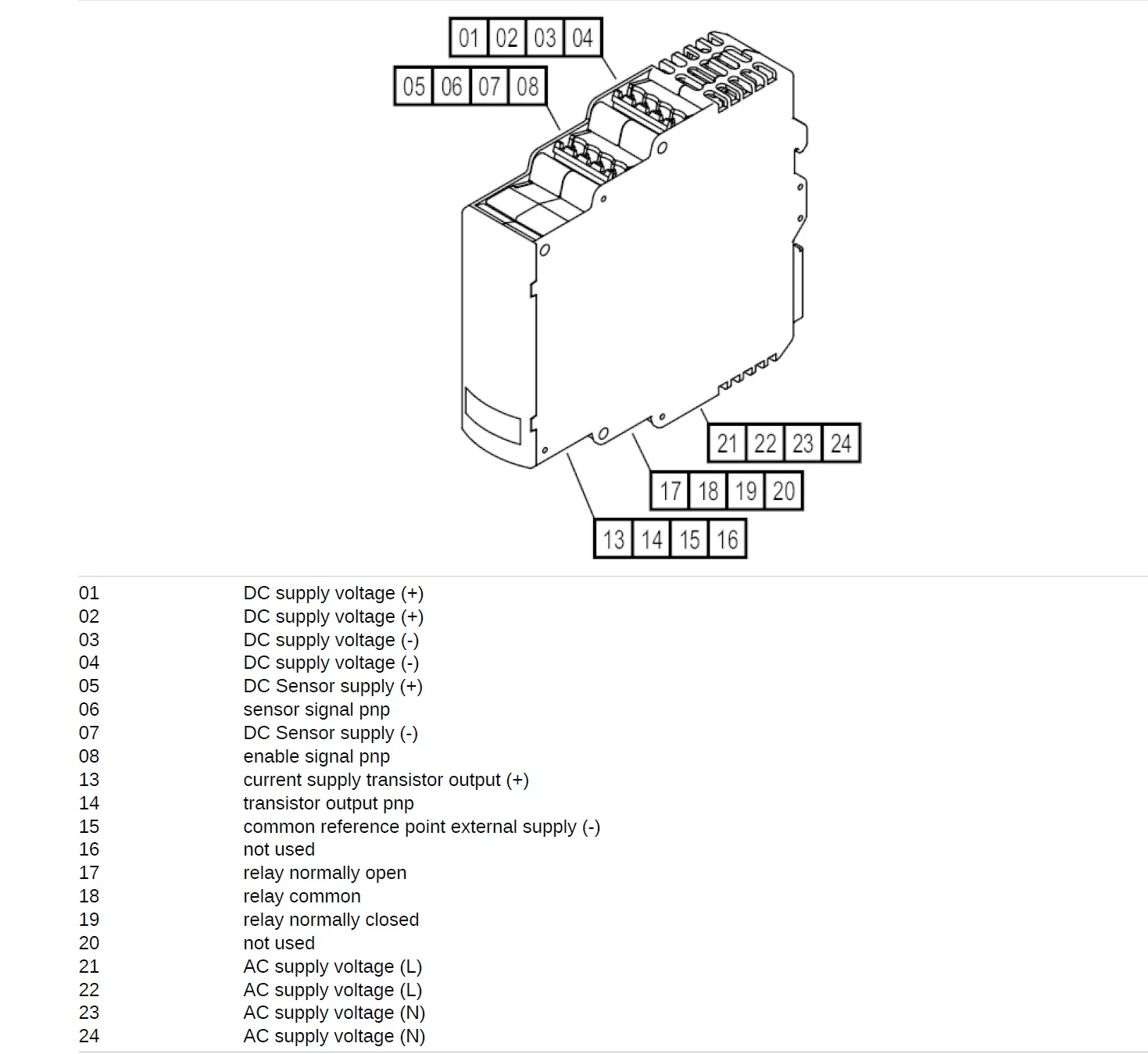 01 02 03 04

05 06 07 08

21 22 23 24

17 18 19 20

13 14 15 16

| | |
|---|---|
| 01 | DC supply voltage (+) |
| 02 | DC supply voltage (+) |
| 03 | DC supply voltage (-) |
| 04 | DC supply voltage (-) |
| 05 | DC Sensor supply (+) |
| 06 | sensor signal pnp |
| 07 | DC Sensor supply (-) |
| 08 | enable signal pnp |
| 13 | current supply transistor output (+) |
| 14 | transistor output pnp |
| 15 | common reference point external supply (-) |
| 16 | not used |
| 17 | relay normally open |
| 18 | relay common |
| 19 | relay normally closed |
| 20 | not used |
| 21 | AC supply voltage (L) |
| 22 | AC supply voltage (L) |
| 23 | AC supply voltage (N) |
| 24 | AC supply voltage (N) |