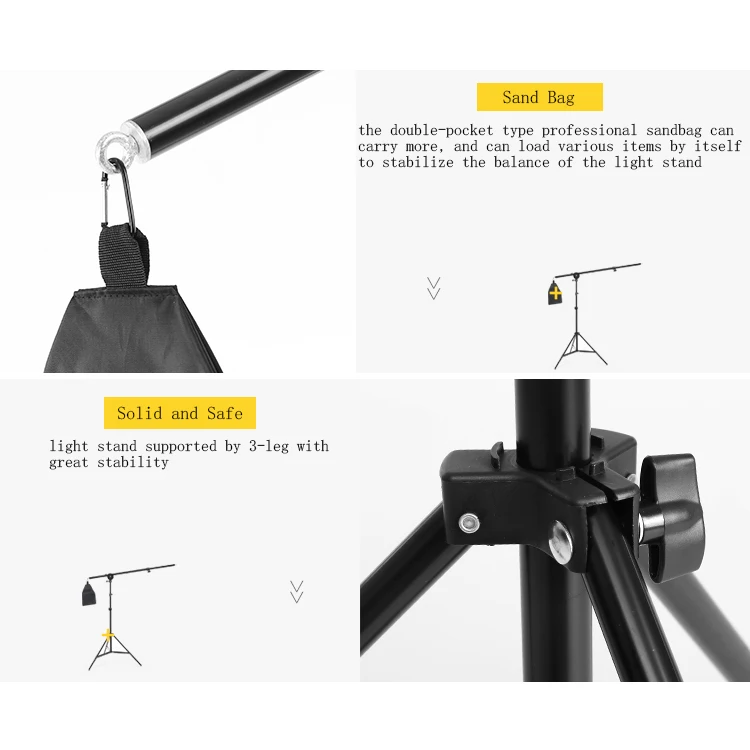 Sand Bag

the double-pocket type professional sandbag can carry more, and can load various items by itself to stabilize the balance of the light stand

Solid and Safe

light stand supported by 3-leg with great stability