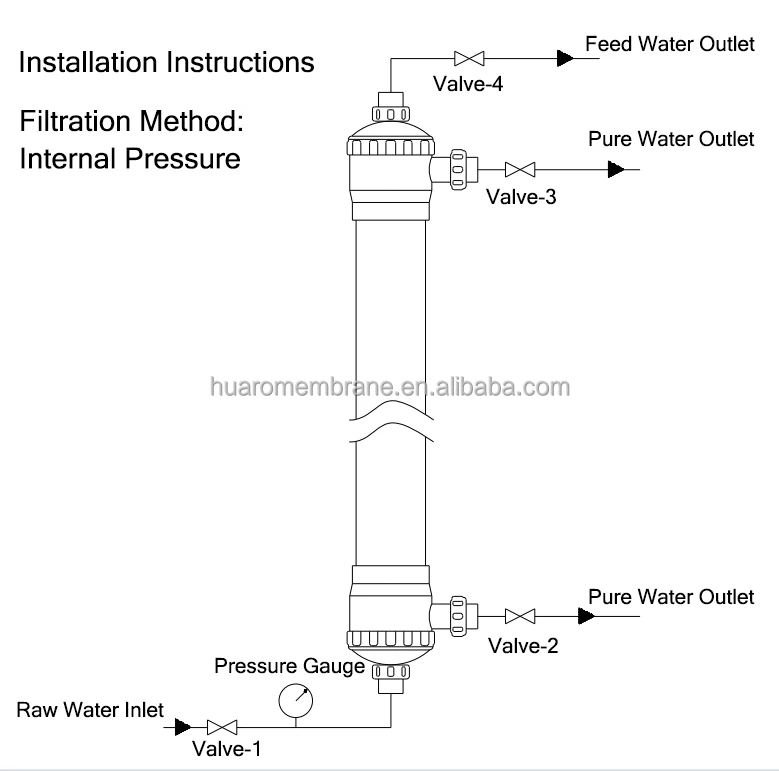 Installation Instructions

Filtration Method:
Internal Pressure

Feed Water Outlet

Valve-4

Pure Water Outlet

Valve-3

huaromembrane.en.alibaba.com

Pure Water Outlet

Valve-2

Pressure Gauge

Raw Water Inlet

Valve-1