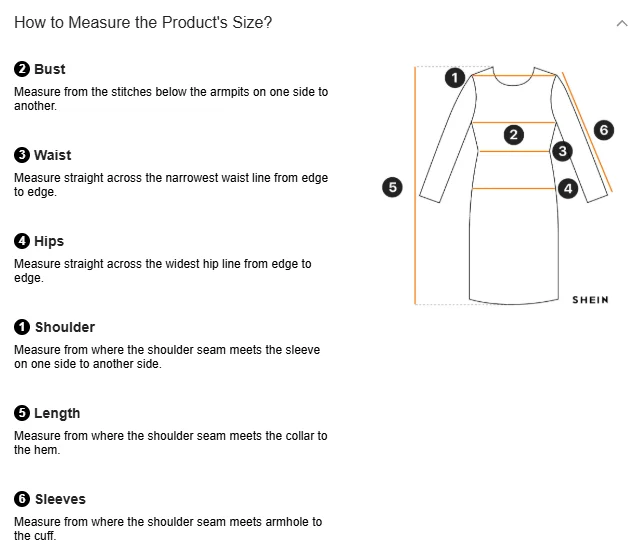 How to Measure the Product's Size?

❷ Bust
Measure from the stitches below the armpits on one side to another.

❸ Waist
Measure straight across the narrowest waist line from edge to edge.

❹ Hips
Measure straight across the widest hip line from edge to edge.

❶ Shoulder
Measure from where the shoulder seam meets the sleeve on one side to another side.

❺ Length
Measure from where the shoulder seam meets the collar to the hem.

❻ Sleeves
Measure from where the shoulder seam meets armhole to the cuff.

1
2
3
4
5
6
SHEIN