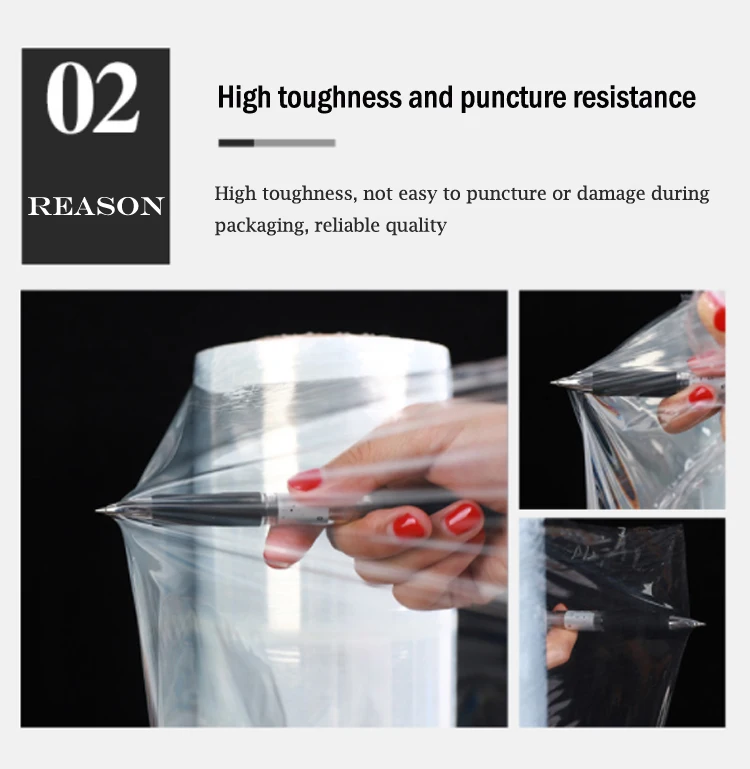 02
REASON

High toughness and puncture resistance

High toughness, not easy to puncture or damage during packaging, reliable quality