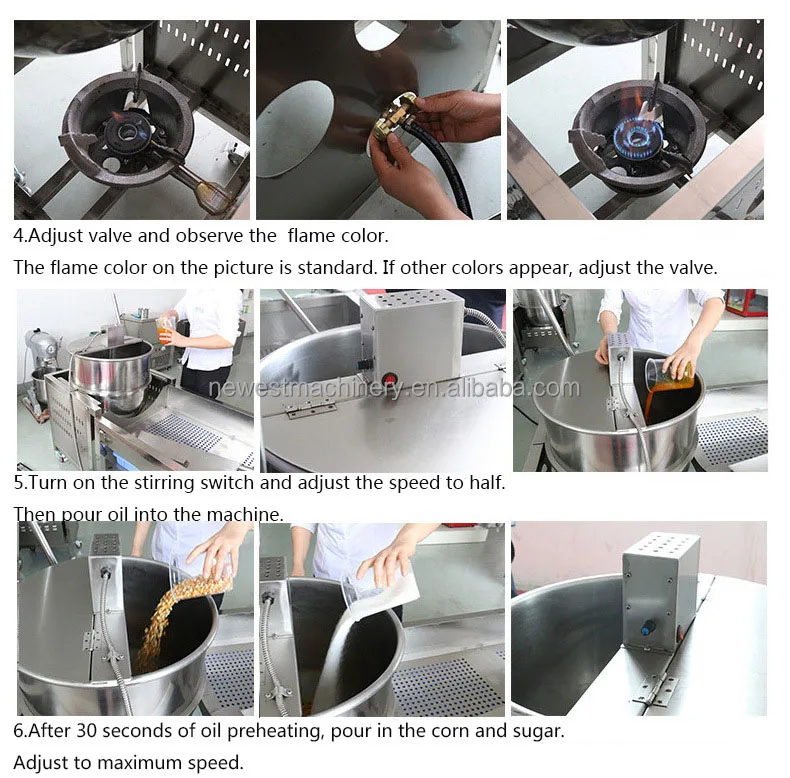 4.Adjust valve and observe the flame color.

The flame color on the picture is standard. If other colors appear, adjust the valve.

newestmachinery.en.alibaba.com

5.Turn on the stirring switch and adjust the speed to half.

Then pour oil into the machine.

6.After 30 seconds of oil preheating, pour in the corn and sugar.

Adjust to maximum speed.