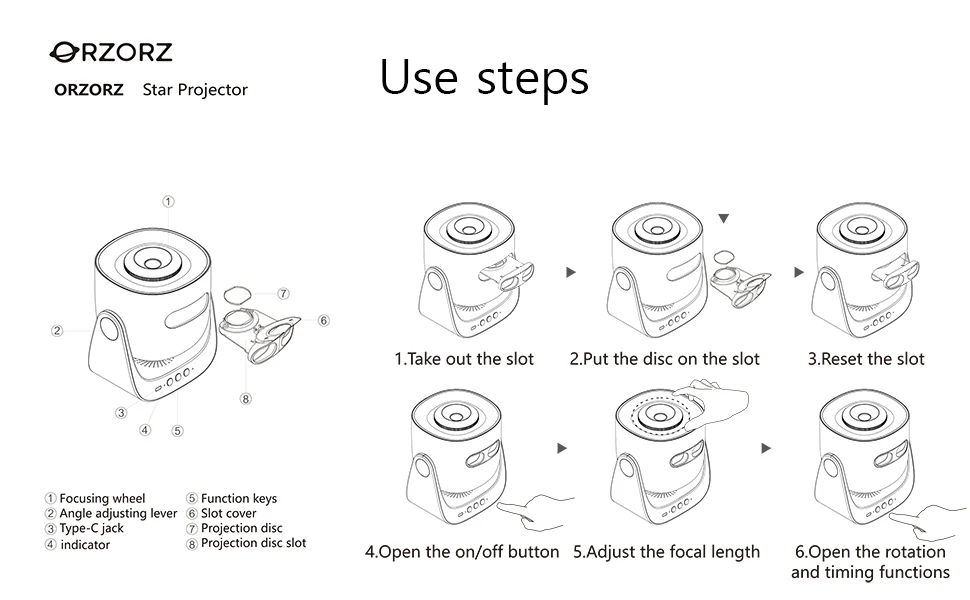 ORZORZ

ORZORZ Star Projector

Use steps

①

②

③

④

⑤

⑥

⑦

⑧

① Focusing wheel
② Angle adjusting lever
③ Type-C jack
④ indicator

⑤ Function keys
⑥ Slot cover
⑦ Projection disc
⑧ Projection disc slot

1.Take out the slot

2.Put the disc on the slot

3.Reset the slot

4.Open the on/off button

5.Adjust the focal length

6.Open the rotation and timing functions