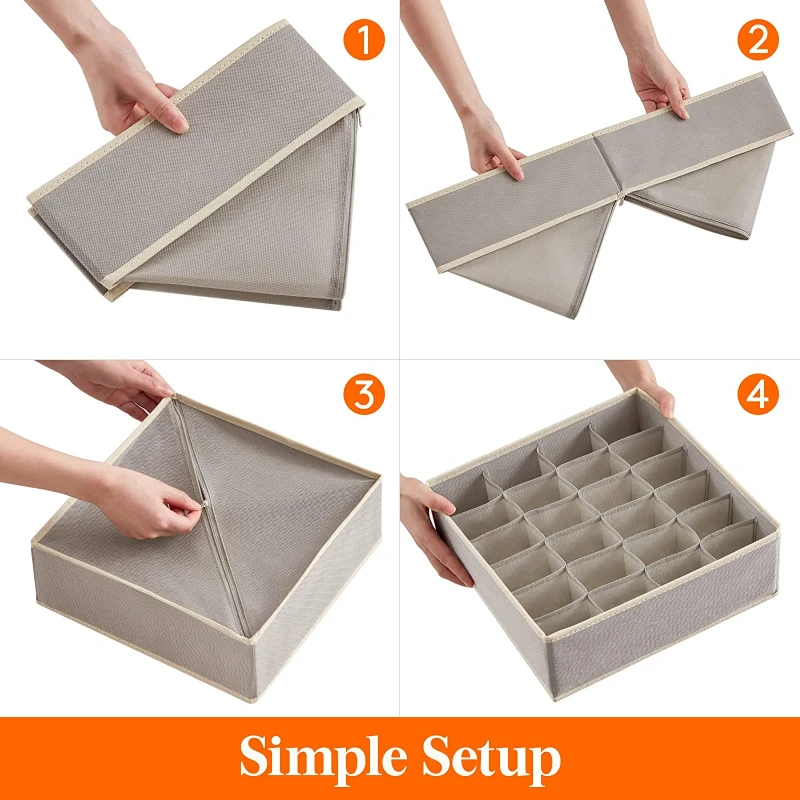 1

2

3

4

Simple Setup