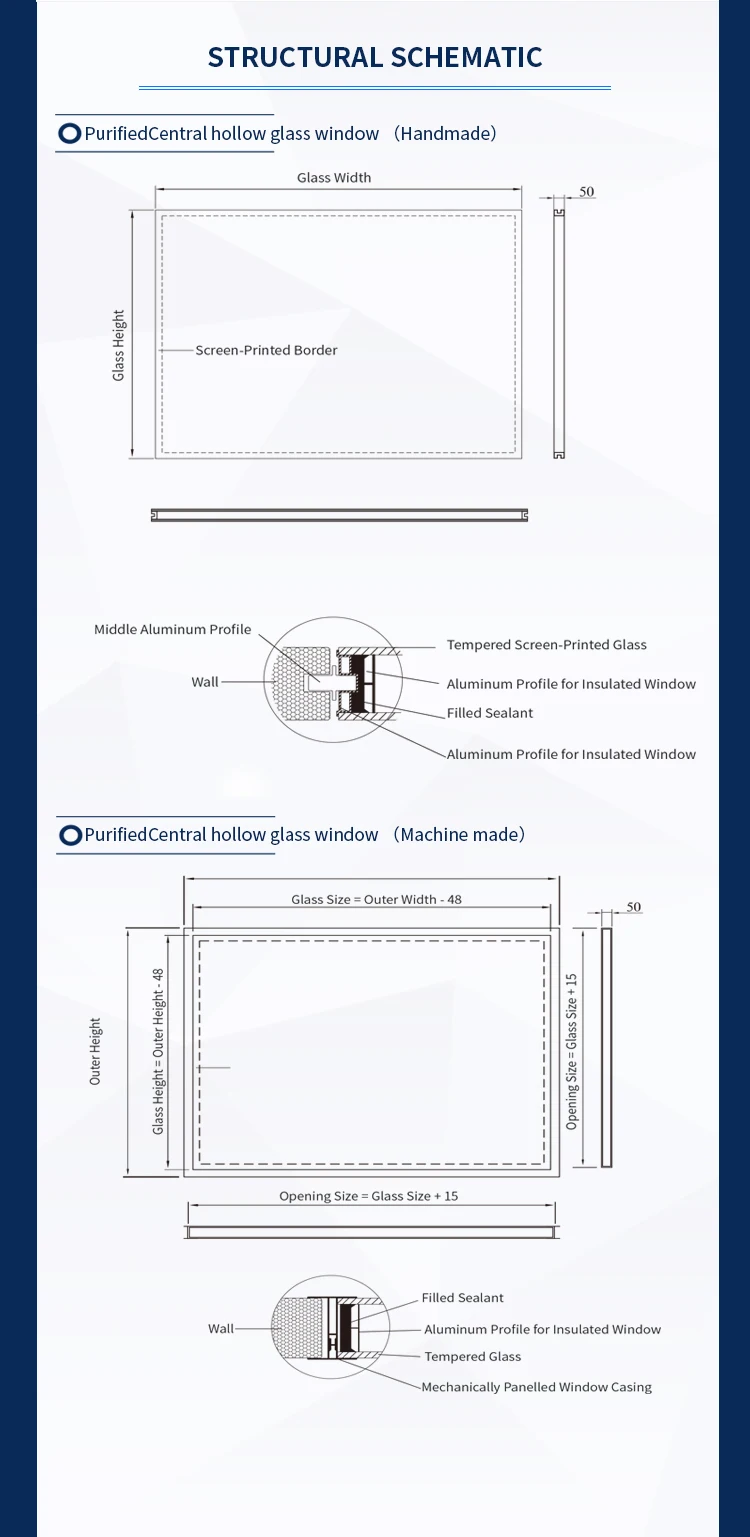 STRUCTURAL SCHEMATIC

PurifiedCentral hollow glass window （Handmade）

Glass Width

50

Glass Height

Screen-Printed Border

Middle Aluminum Profile

Wall

Tempered Screen-Printed Glass

Aluminum Profile for Insulated Window

Filled Sealant

Aluminum Profile for Insulated Window

PurifiedCentral hollow glass window （Machine made）

Glass Size = Outer Width - 48

50

Outer Height

Glass Height = Outer Height - 48

Opening Size = Glass Size + 15

Opening Size = Glass Size + 15

Wall

Filled Sealant

Aluminum Profile for Insulated Window

Tempered Glass

Mechanically Panelled Window Casing