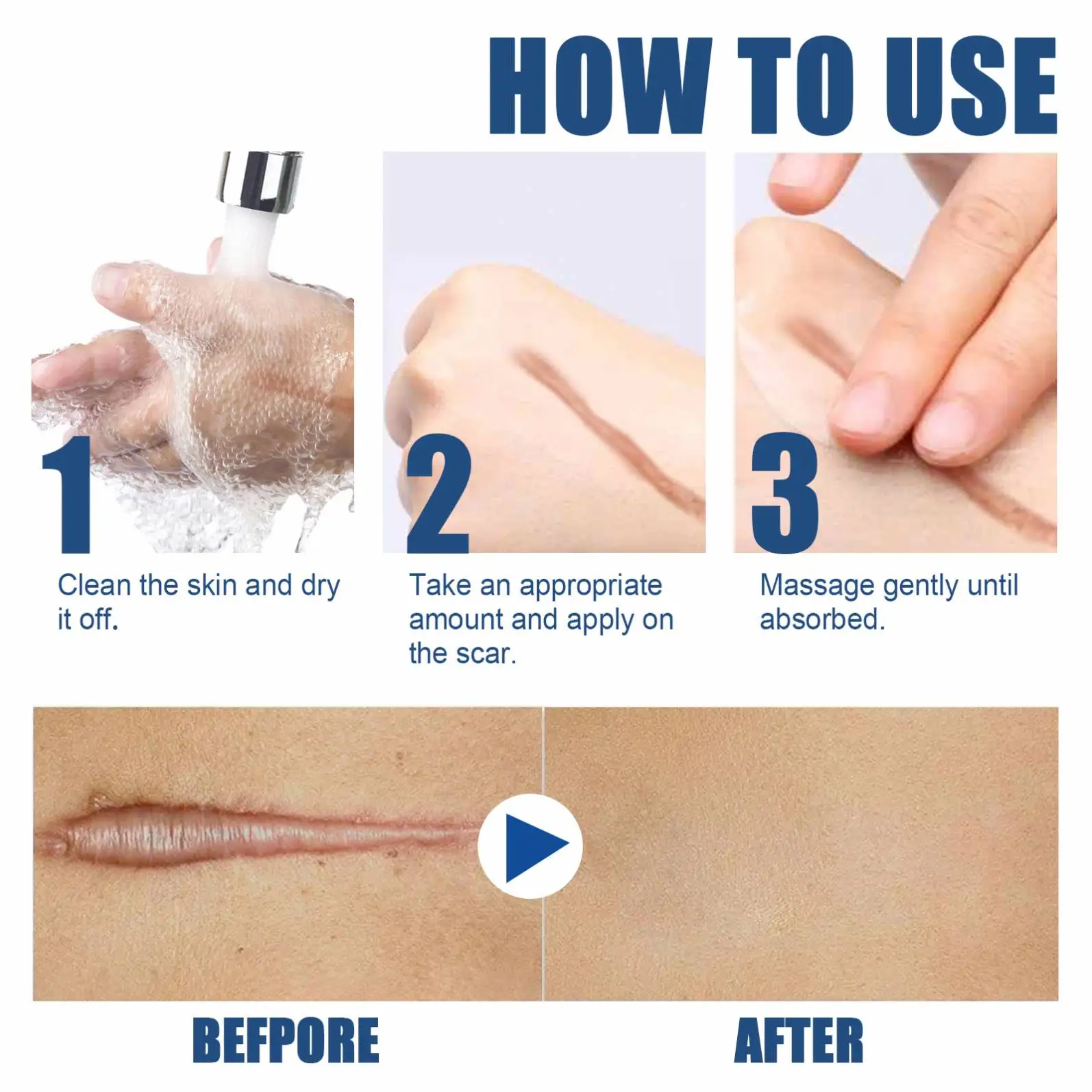 HOW TO USE

1
Clean the skin and dry it off.

2
Take an appropriate amount and apply on the scar.

3
Massage gently until absorbed.

BEFPORE

AFTER