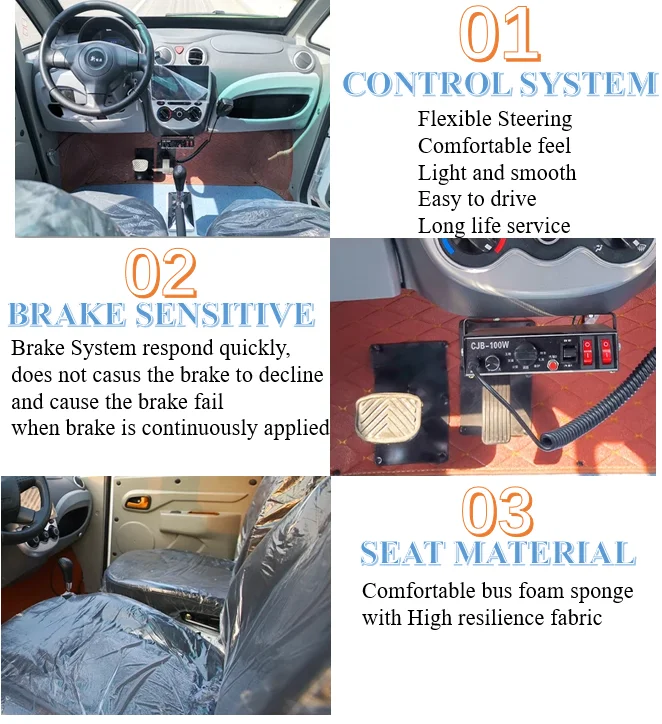 01
CONTROL SYSTEM
Flexible Steering
Comfortable feel
Light and smooth
Easy to drive
Long life service

02
BRAKE SENSITIVE
Brake System respond quickly, does not casus the brake to decline and cause the brake fail when brake is continuously applied

CJB-100W

03
SEAT MATERIAL
Comfortable bus foam sponge with High resilience fabric