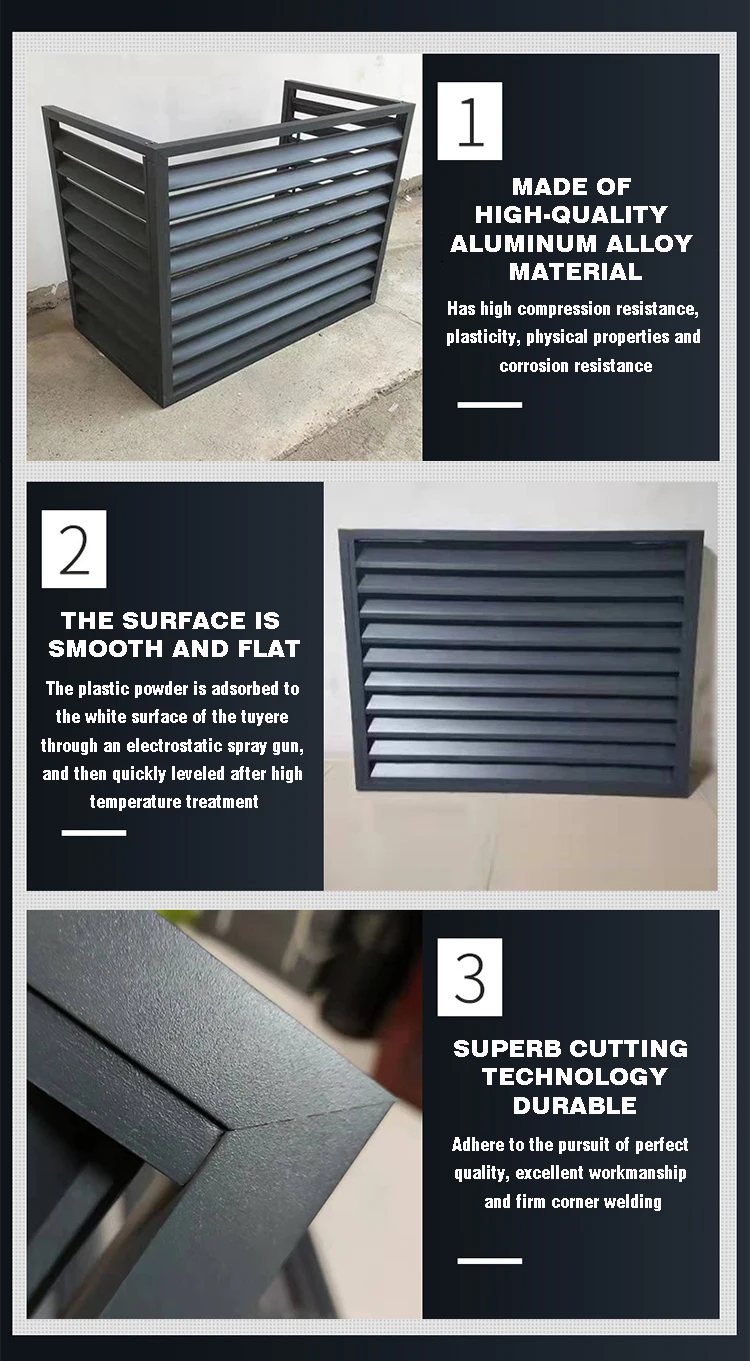 1

MADE OF HIGH-QUALITY ALUMINUM ALLOY MATERIAL

Has high compression resistance, plasticity, physical properties and corrosion resistance

2

THE SURFACE IS SMOOTH AND FLAT

The plastic powder is adsorbed to the white surface of the tuyere through an electrostatic spray gun, and then quickly leveled after high temperature treatment

3

SUPERB CUTTING TECHNOLOGY DURABLE

Adhere to the pursuit of perfect quality, excellent workmanship and firm corner welding