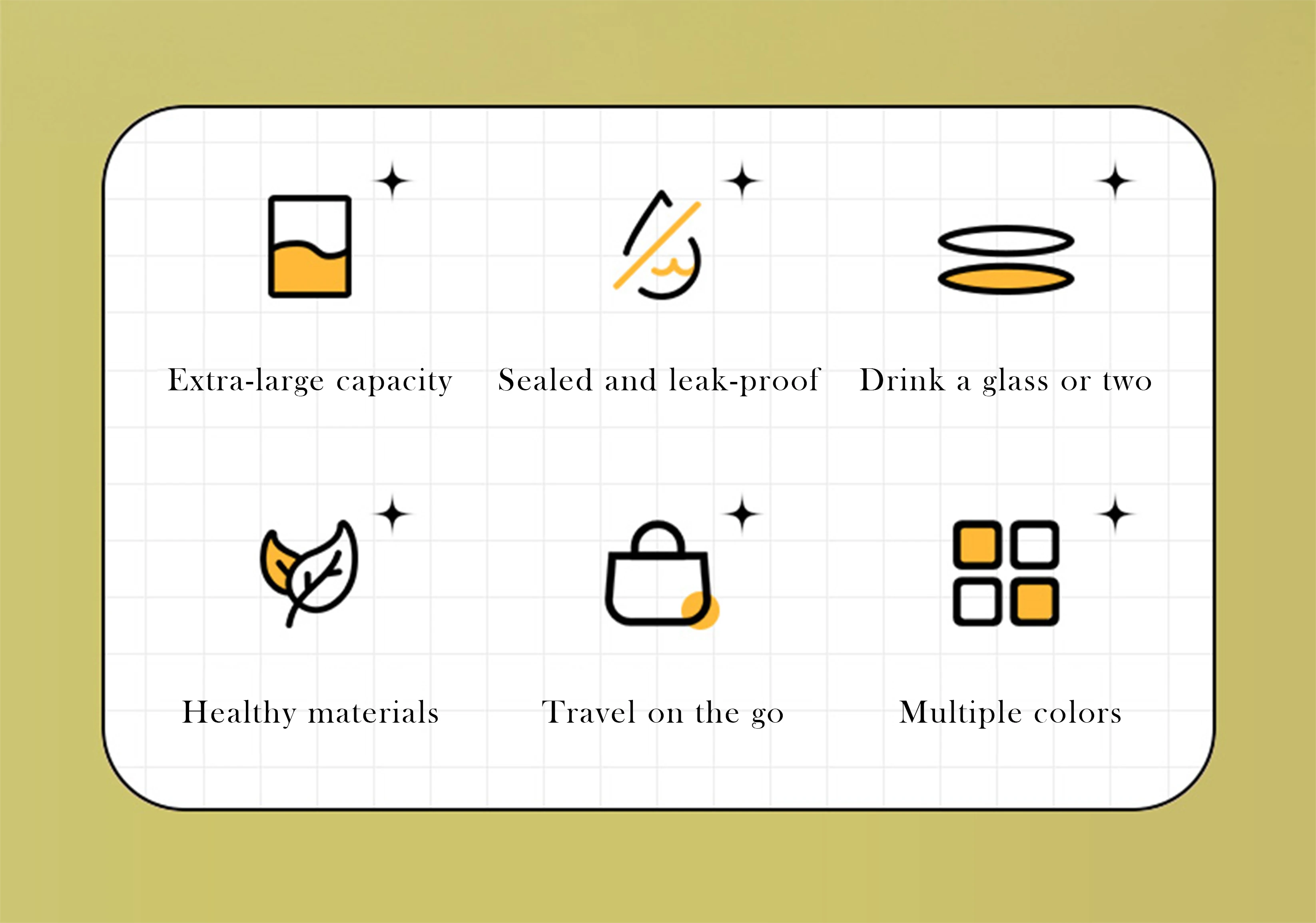 Extra-large capacity

Sealed and leak-proof

Drink a glass or two

Healthy materials

Travel on the go

Multiple colors