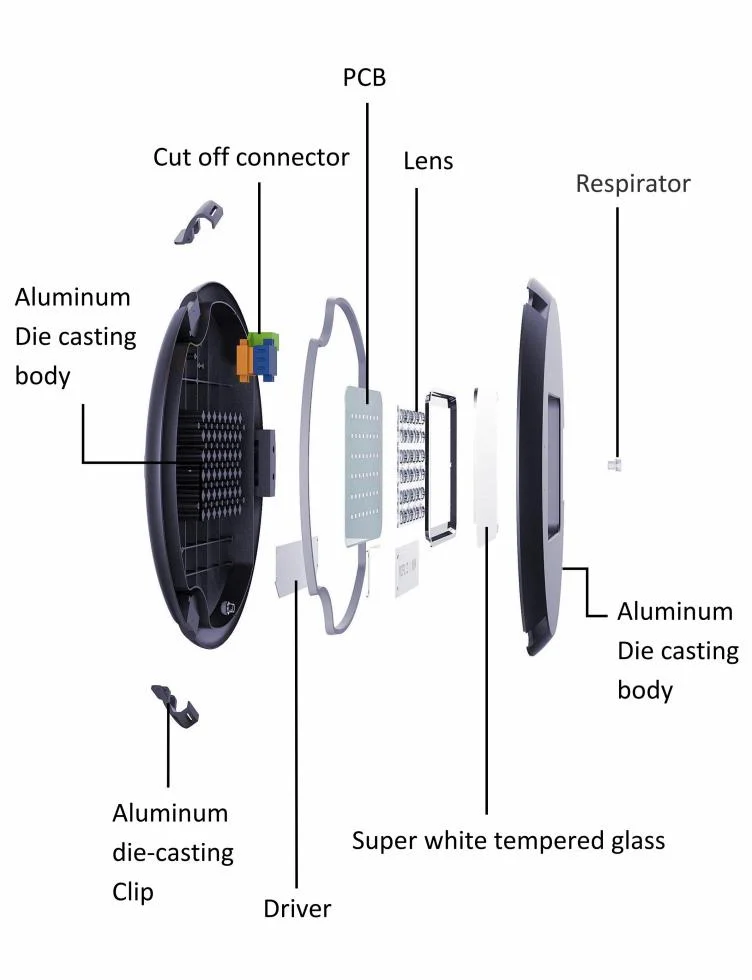 PCB

Cut off connector

Lens

Respirator

Aluminum Die casting body

Aluminum Die casting body

Aluminum die-casting Clip

Driver

Super white tempered glass