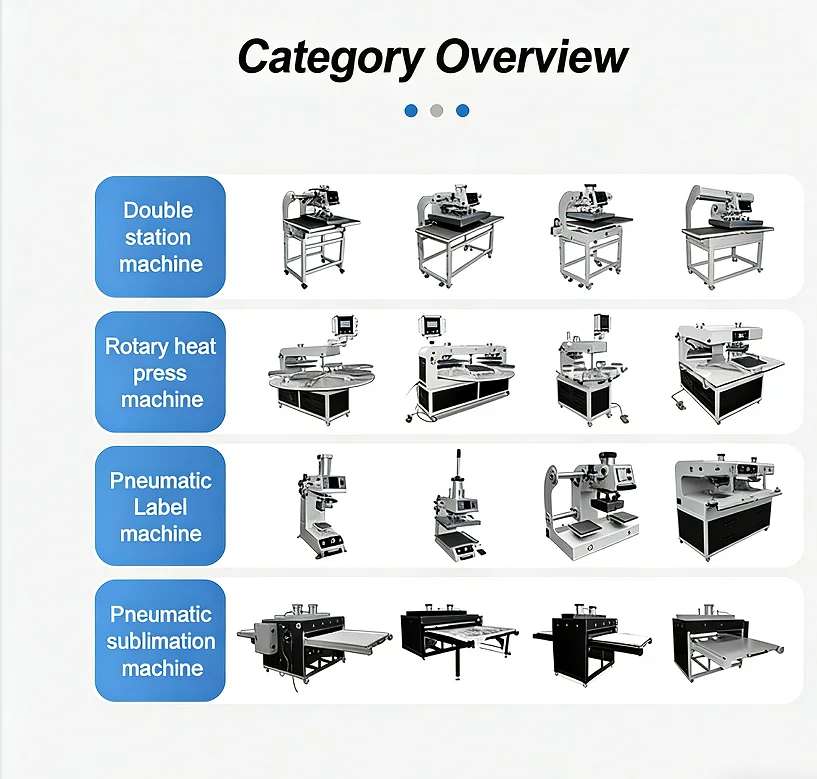 Category Overview

Double station machine

Rotary heat press machine

Pneumatic Label machine

Pneumatic sublimation machine