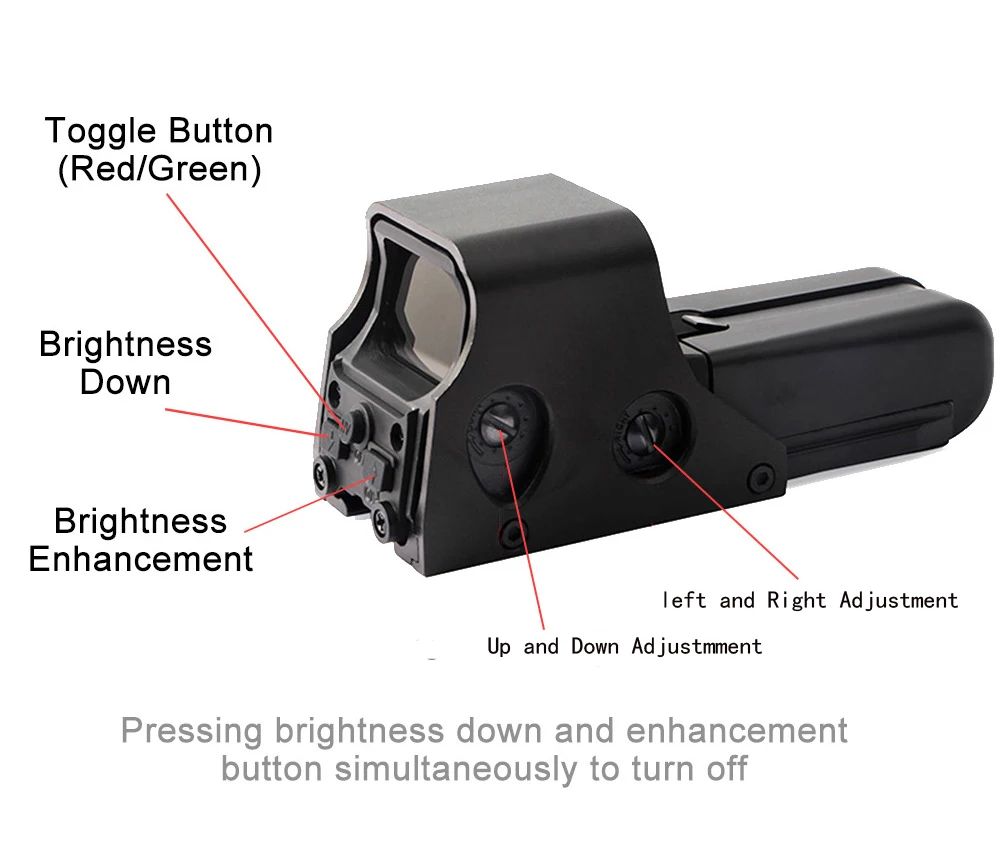 Toggle Button
(Red/Green)

Brightness
Down

Brightness
Enhancement

left and Right Adjustment

Up and Down Adjustmment

Pressing brightness down and enhancement button simultaneously to turn off