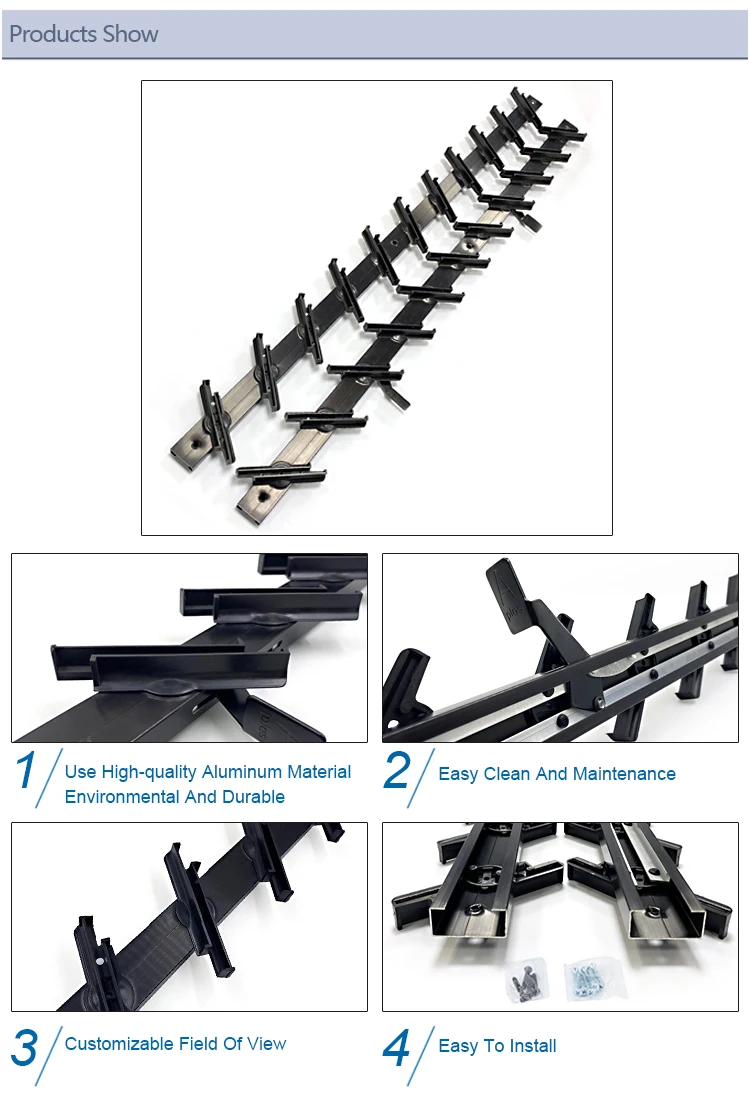 Products Show

1 Use High-quality Aluminum Material Environmental And Durable

2 Easy Clean And Maintenance

3 Customizable Field Of View

4 Easy To Install