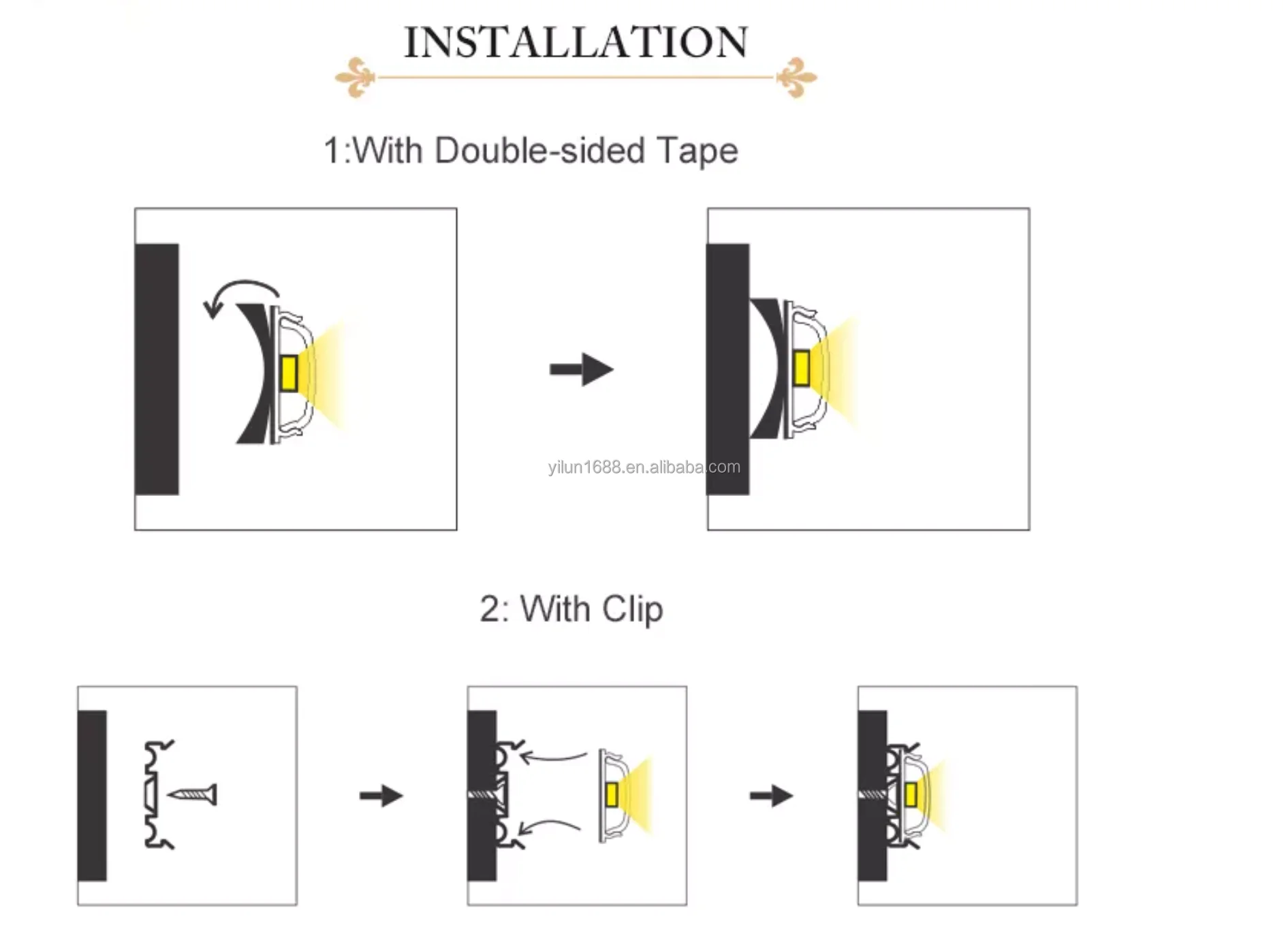 INSTALLATION

1:With Double-sided Tape

yilun1688.en.alibaba.com

2: With Clip