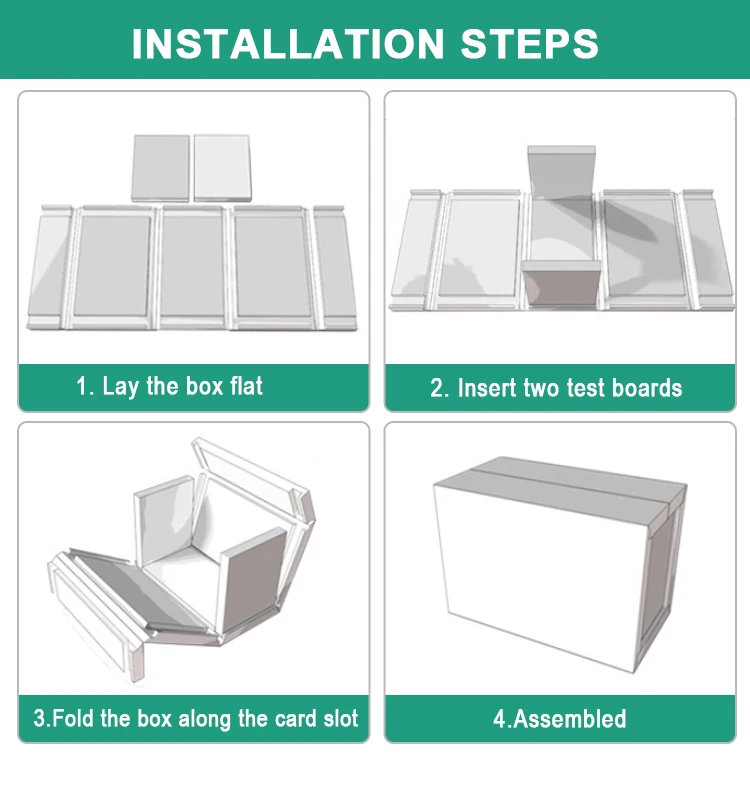 INSTALLATION STEPS

1. Lay the box flat

2. Insert two test boards

3.Fold the box along the card slot

4.Assembled