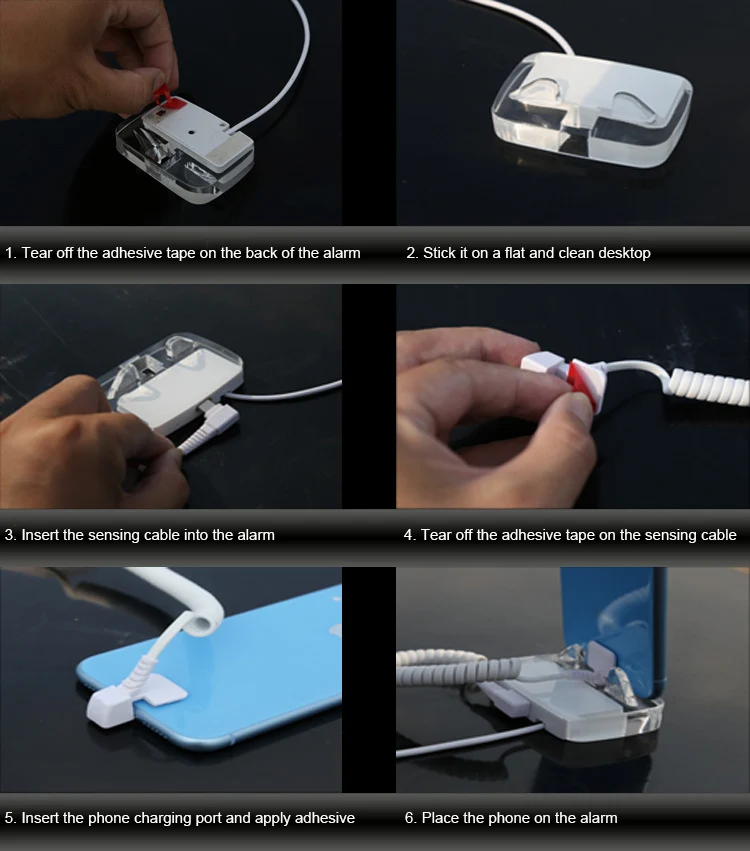 1. Tear off the adhesive tape on the back of the alarm

2. Stick it on a flat and clean desktop

3. Insert the sensing cable into the alarm

4. Tear off the adhesive tape on the sensing cable

5. Insert the phone charging port and apply adhesive

6. Place the phone on the alarm