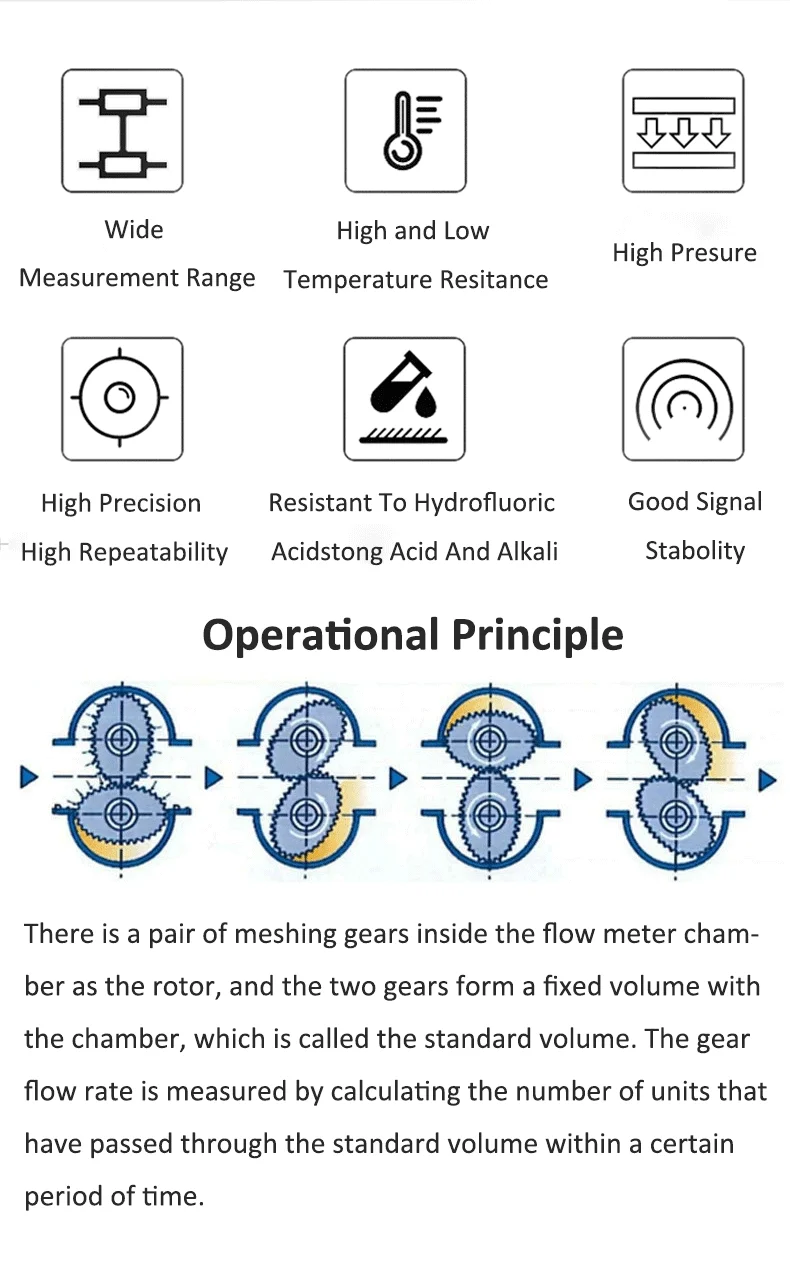 Wide
Measurement Range

High and Low
Temperature Resitance

High Presure

High Precision
High Repeatability

Resistant To Hydrofluoric
Acidstong Acid And Alkali

Good Signal
Stabolity

Operational Principle

There is a pair of meshing gears inside the flow meter chamber as the rotor, and the two gears form a fixed volume with the chamber, which is called the standard volume. The gear flow rate is measured by calculating the number of units that have passed through the standard volume within a certain period of time.