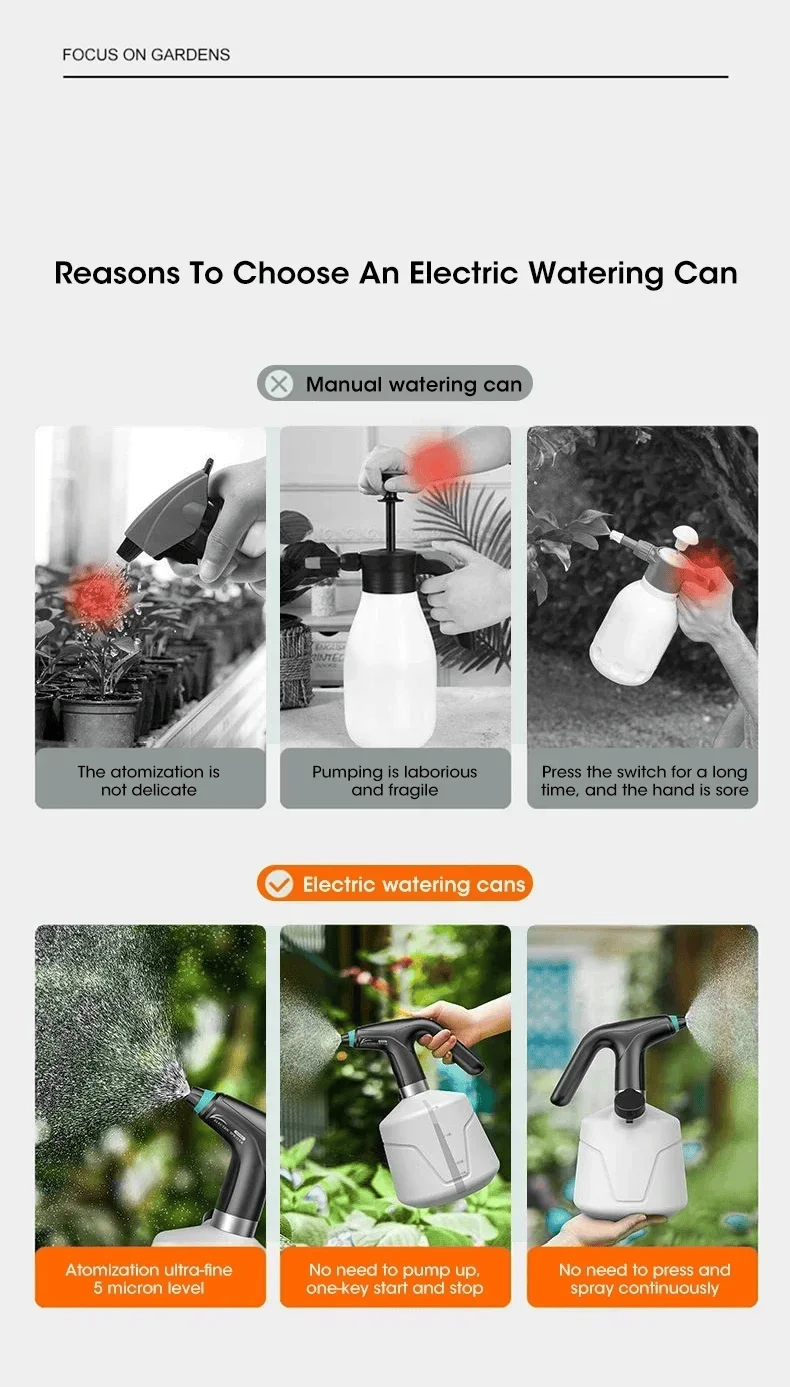 FOCUS ON GARDENS

Reasons To Choose An Electric Watering Can

Manual watering can

The atomization is not delicate

Pumping is laborious and fragile

Press the switch for a long time, and the hand is sore

Electric watering cans

Atomization ultra-fine 5 micron level

No need to pump up, one-key start and stop

No need to press and spray continuously