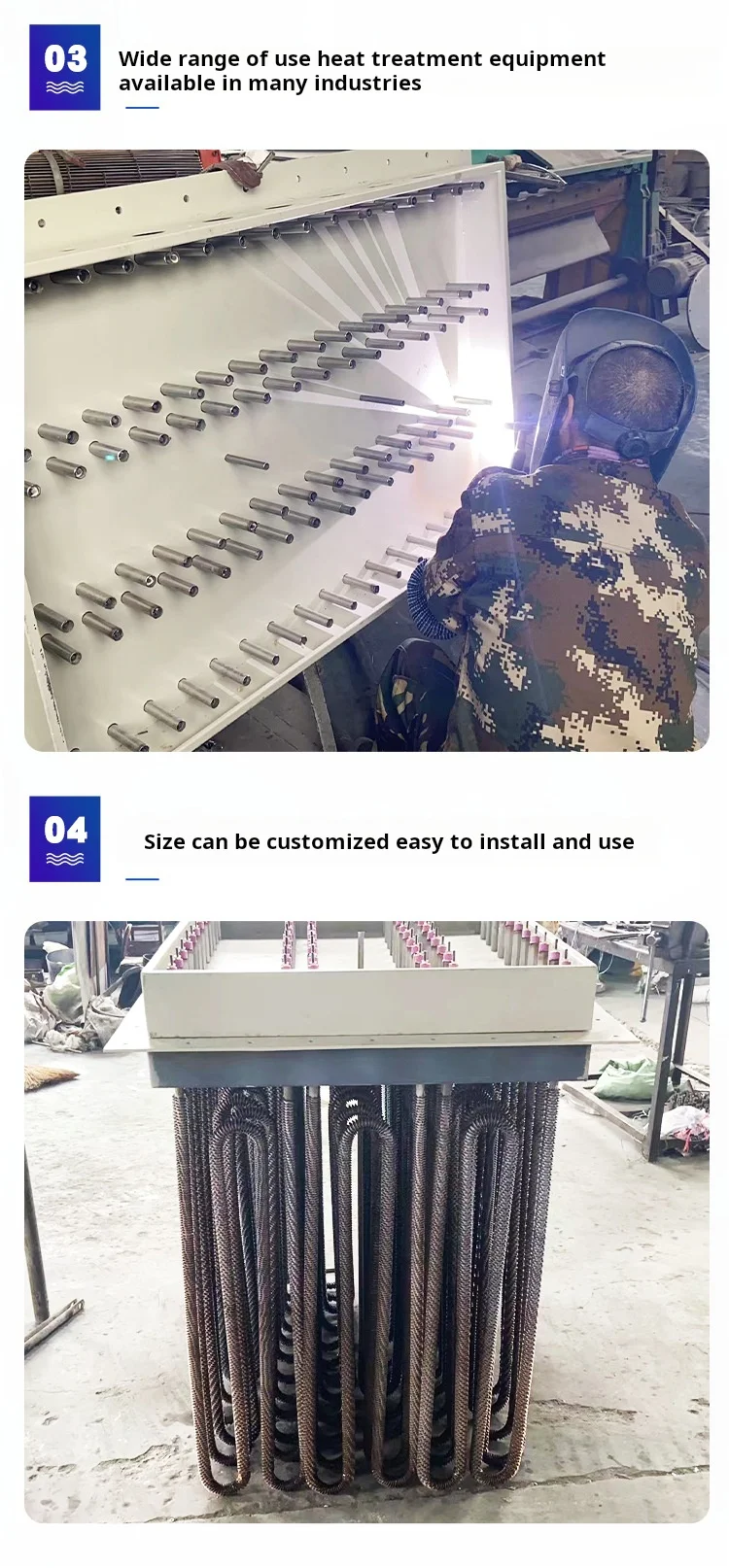 03

Wide range of use heat treatment equipment available in many industries

04

Size can be customized easy to install and use