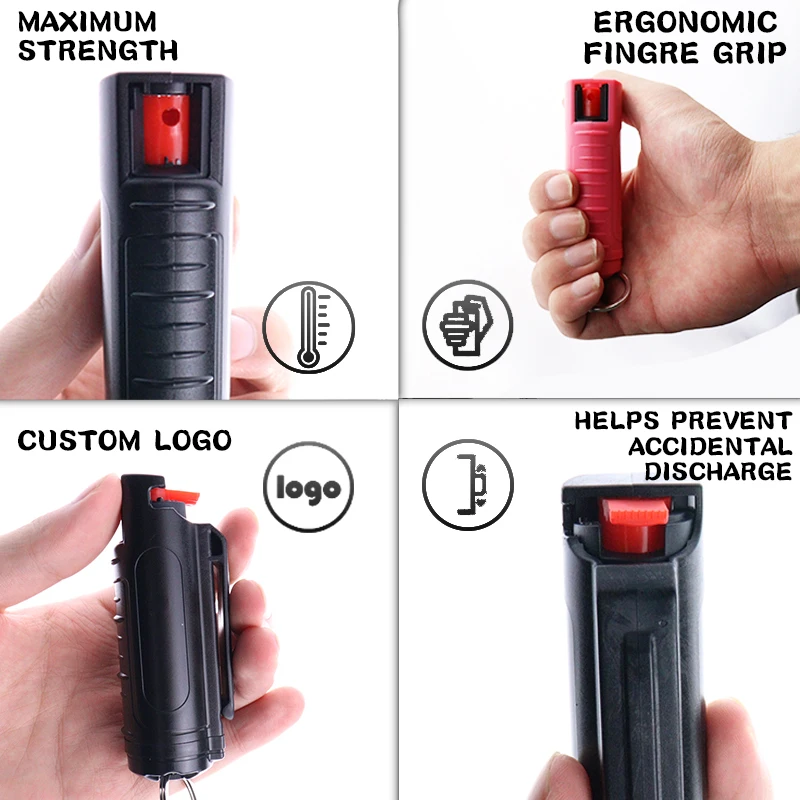 MAXIMUM STRENGTH

ERGONOMIC FINGRE GRIP

CUSTOM LOGO

logo

HELPS PREVENT ACCIDENTAL DISCHARGE