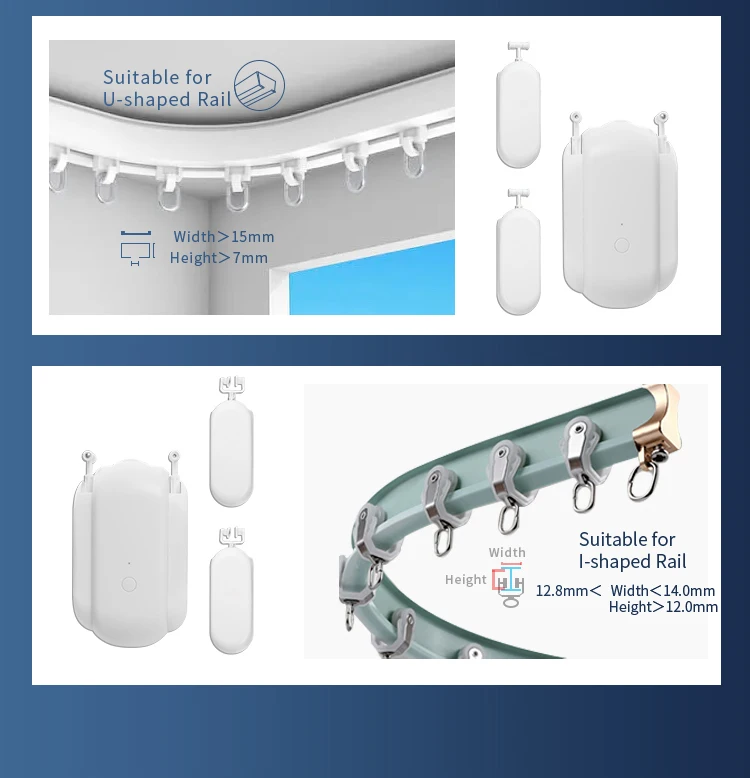 Suitable for
U-shaped Rail

Width＞15mm
Height＞7mm

Width
Height

Suitable for
I-shaped Rail

12.8mm＜ Width＜14.0mm
Height＞12.0mm