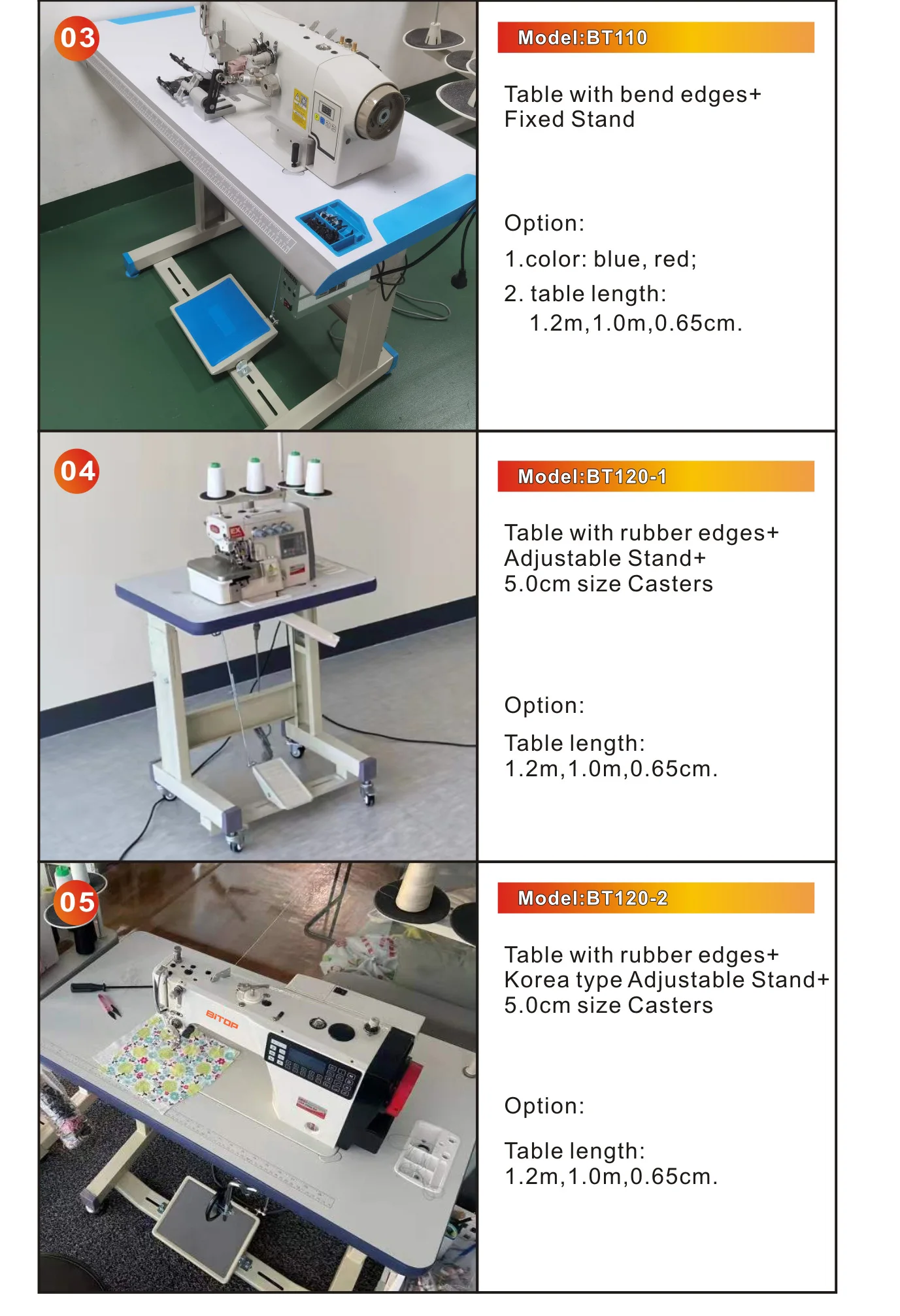 03

Model:BT110

Table with bend edges+ Fixed Stand

Option:

1.color: blue, red;

2. table length:
1.2m,1.0m,0.65cm.

04

Model:BT120-1

Table with rubber edges+ Adjustable Stand+ 5.0cm size Casters

Option:

Table length:
1.2m,1.0m,0.65cm.

05

BITOP

Model:BT120-2

Table with rubber edges+ Korea type Adjustable Stand+ 5.0cm size Casters

Option:

Table length:
1.2m,1.0m,0.65cm.