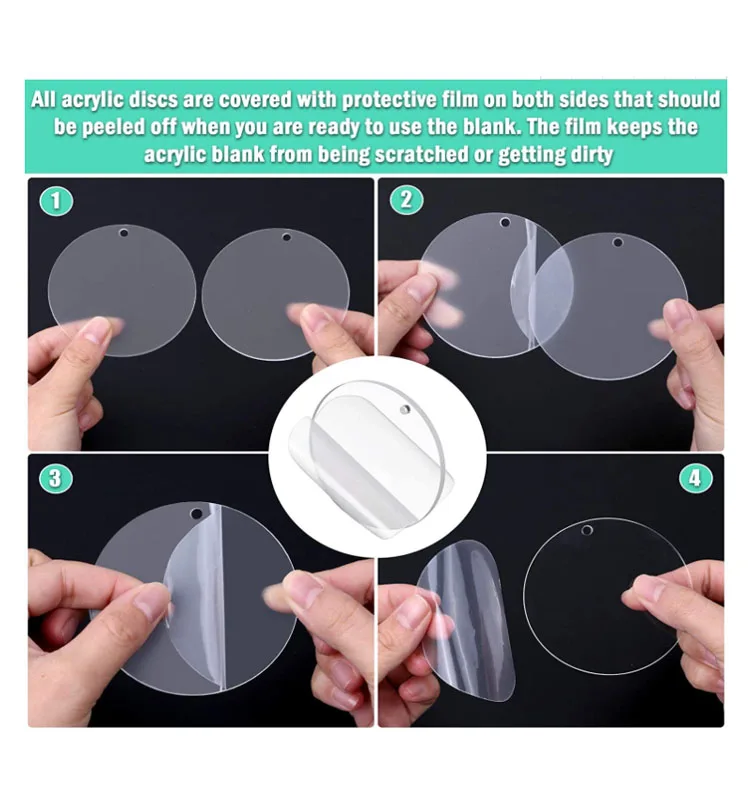 All acrylic discs are covered with protective film on both sides that should be peeled off when you are ready to use the blank. The film keeps the acrylic blank from being scratched or getting dirty

1

2

3

4