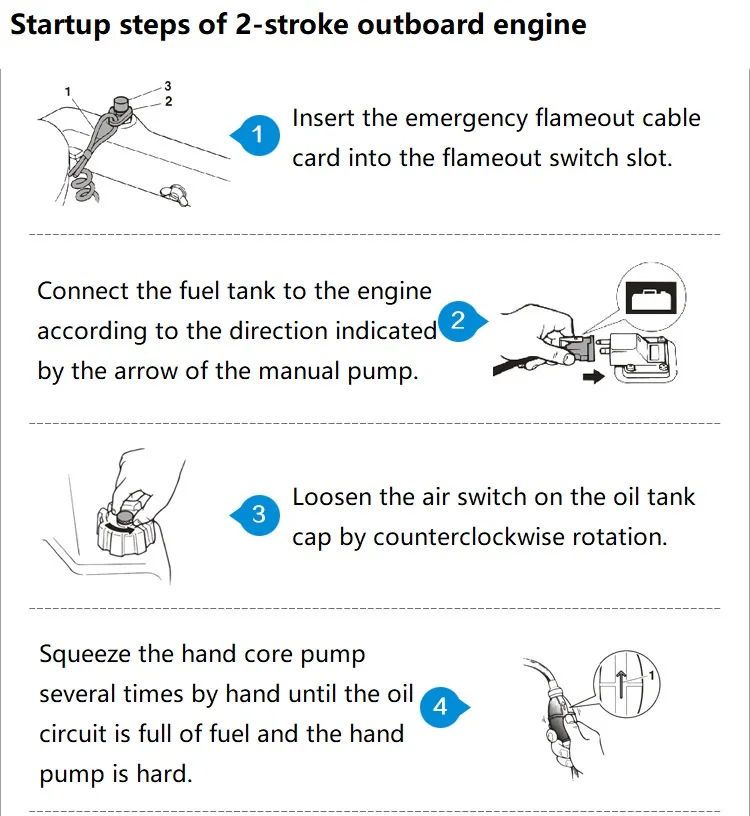 Startup steps of 2-stroke outboard engine

1
3
2

1
Insert the emergency flameout cable card into the flameout switch slot.

Connect the fuel tank to the engine according to the direction indicated by the arrow of the manual pump.
2

3
Loosen the air switch on the oil tank cap by counterclockwise rotation.

Squeeze the hand core pump several times by hand until the oil circuit is full of fuel and the hand pump is hard.
4

1