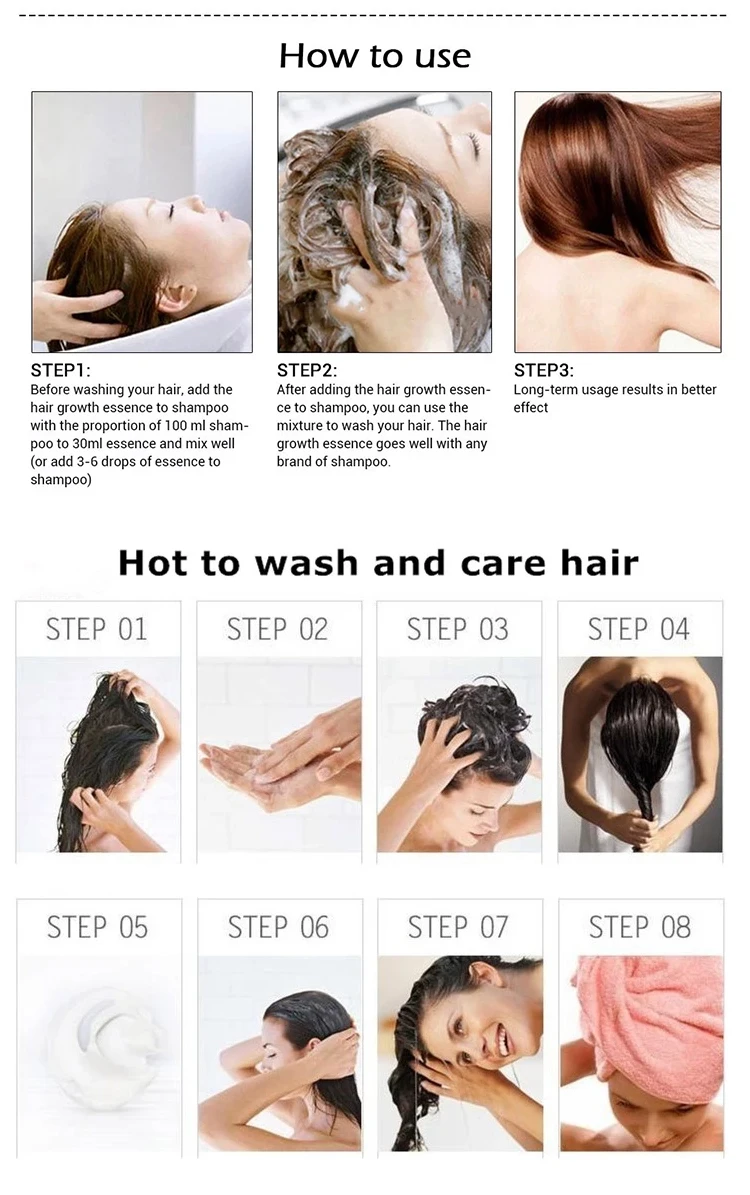 How to use

STEP1:
Before washing your hair, add the hair growth essence to shampoo with the proportion of 100 ml shampoo to 30ml essence and mix well (or add 3-6 drops of essence to shampoo)

STEP2:
After adding the hair growth essence to shampoo, you can use the mixture to wash your hair. The hair growth essence goes well with any brand of shampoo.

STEP3:
Long-term usage results in better effect

Hot to wash and care hair

STEP 01

STEP 02

STEP 03

STEP 04

STEP 05

STEP 06

STEP 07

STEP 08