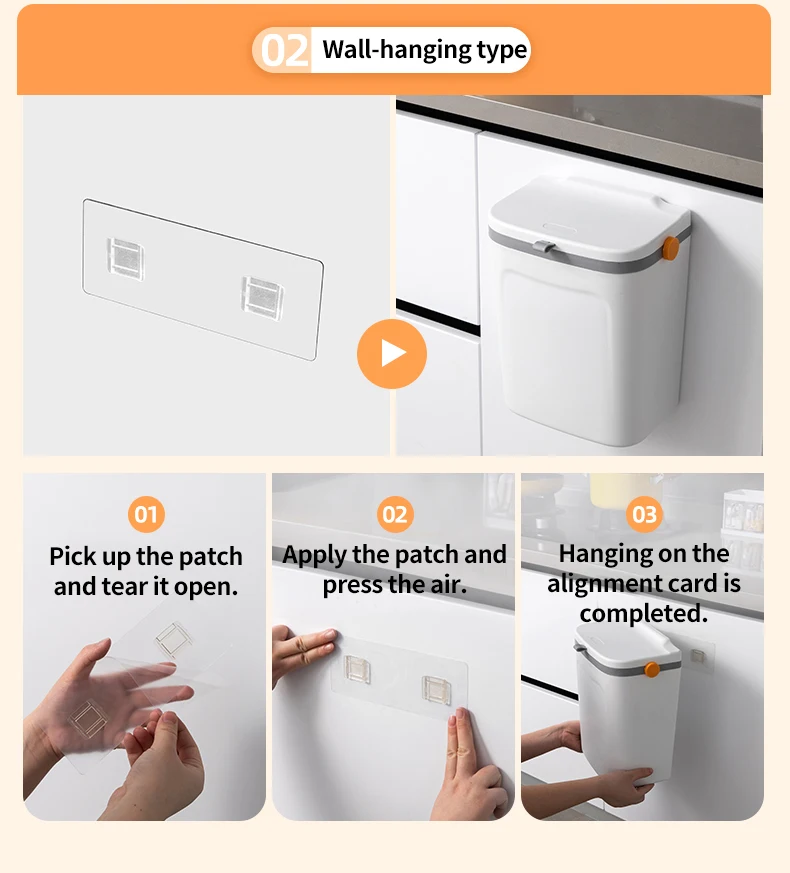 02 Wall-hanging type

01
Pick up the patch and tear it open.

02
Apply the patch and press the air.

03
Hanging on the alignment card is completed.