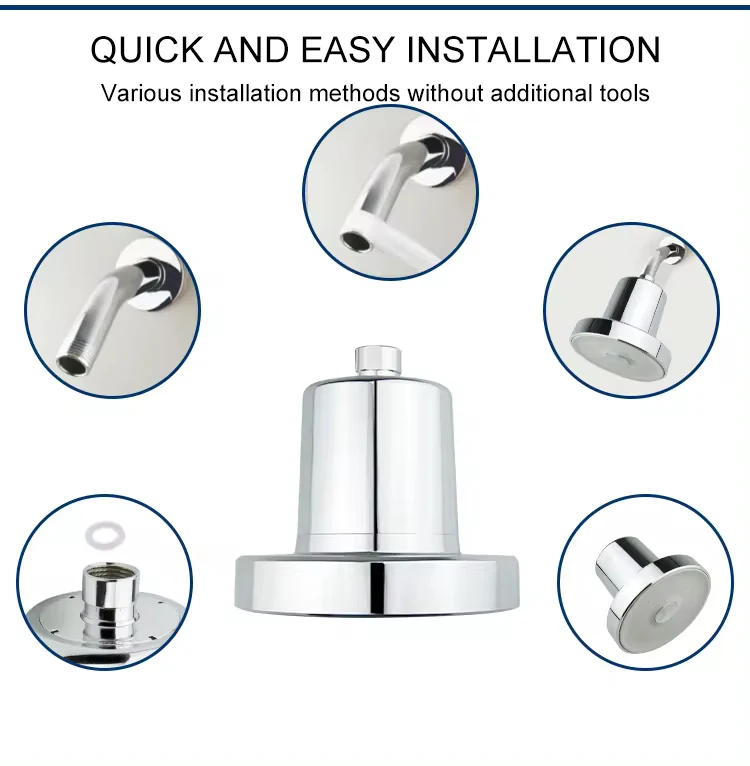 QUICK AND EASY INSTALLATION

Various installation methods without additional tools