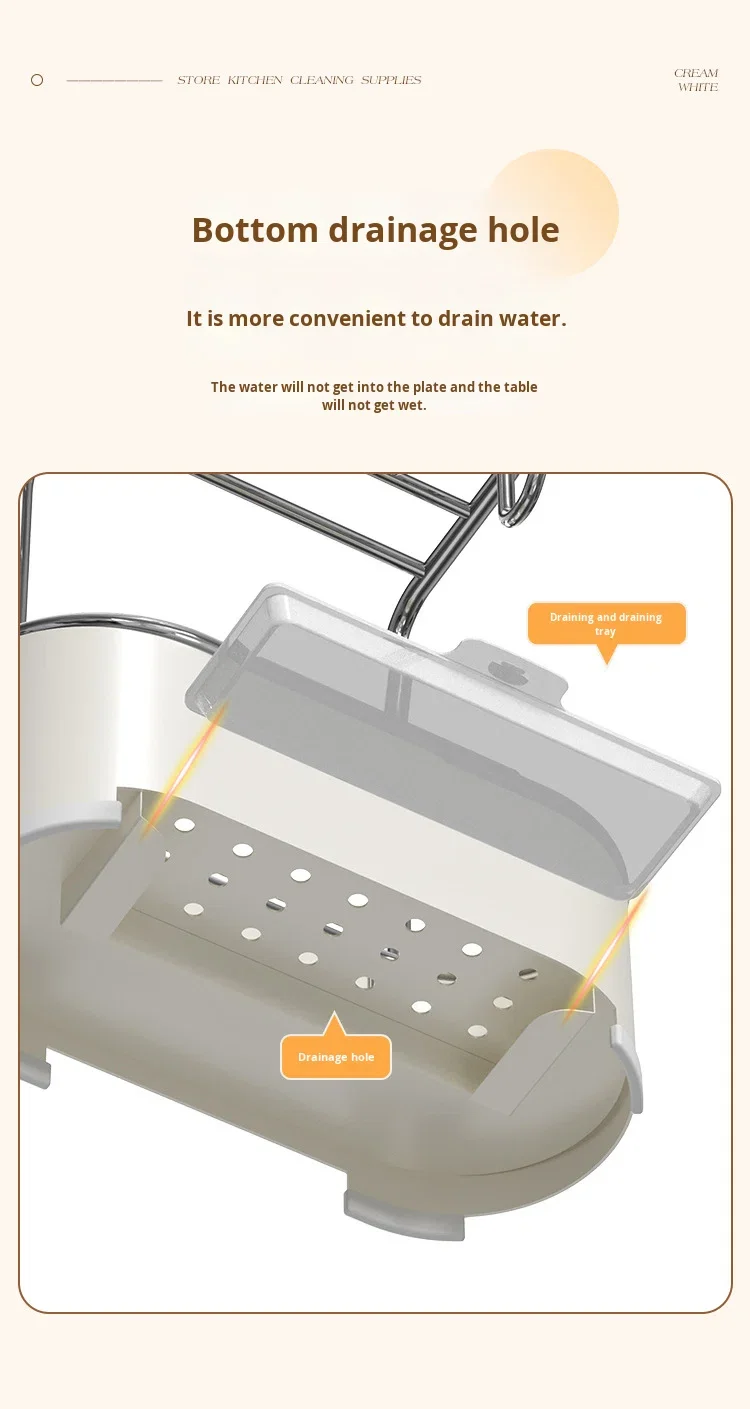 STORE KITCHEN CLEANING SUPPLIES

CREAM WHITE

Bottom drainage hole

It is more convenient to drain water.

The water will not get into the plate and the table will not get wet.

Draining and draining tray

Drainage hole