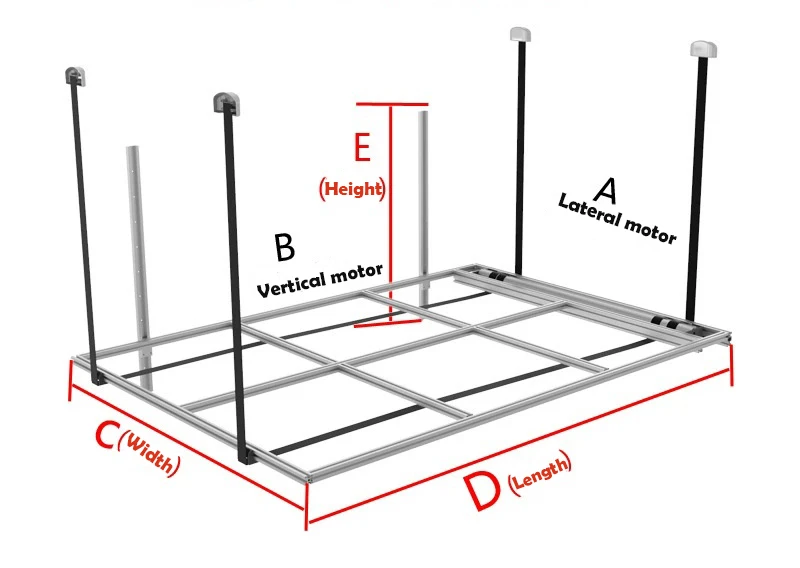 E
(Height)
A
Lateral motor
B
Vertical motor
C (Width)
D (Length)