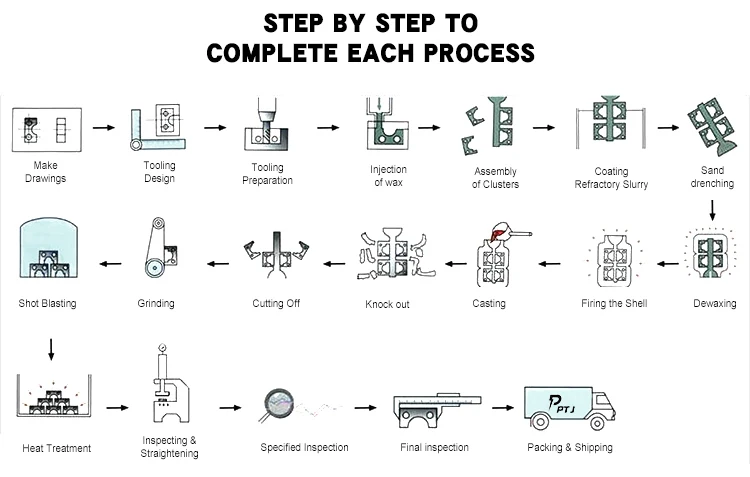 STEP BY STEP TO
COMPLETE EACH PROCESS

Make Drawings

Tooling Design

Tooling Preparation

Injection of wax

Assembly of Clusters

Coating Refractory Slurry

Sand drenching

Dewaxing

Firing the Shell

Casting

Knock out

Cutting Off

Grinding

Shot Blasting

Heat Treatment

Inspecting & Straightening

Specified Inspection

Final inspection

PTJ

Packing & Shipping