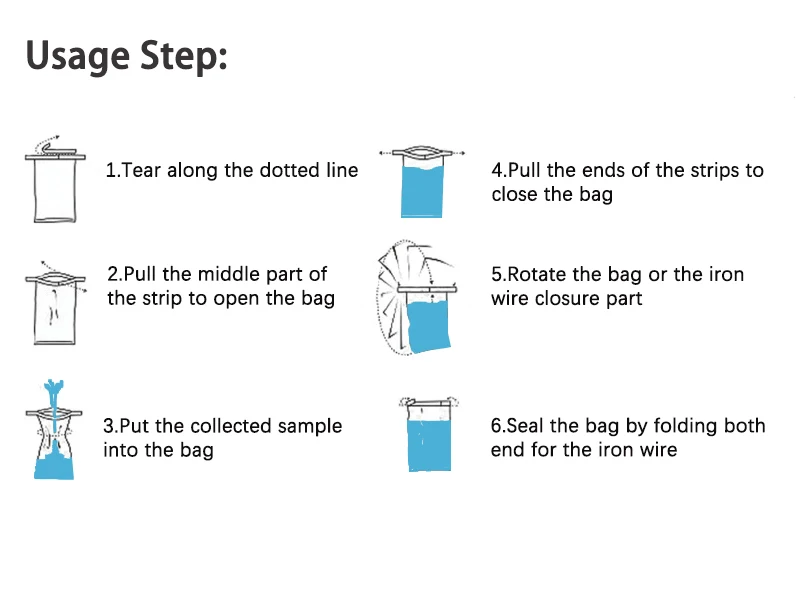 Usage Step:

1.Tear along the dotted line

2.Pull the middle part of the strip to open the bag

3.Put the collected sample into the bag

4.Pull the ends of the strips to close the bag

5.Rotate the bag or the iron wire closure part

6.Seal the bag by folding both end for the iron wire