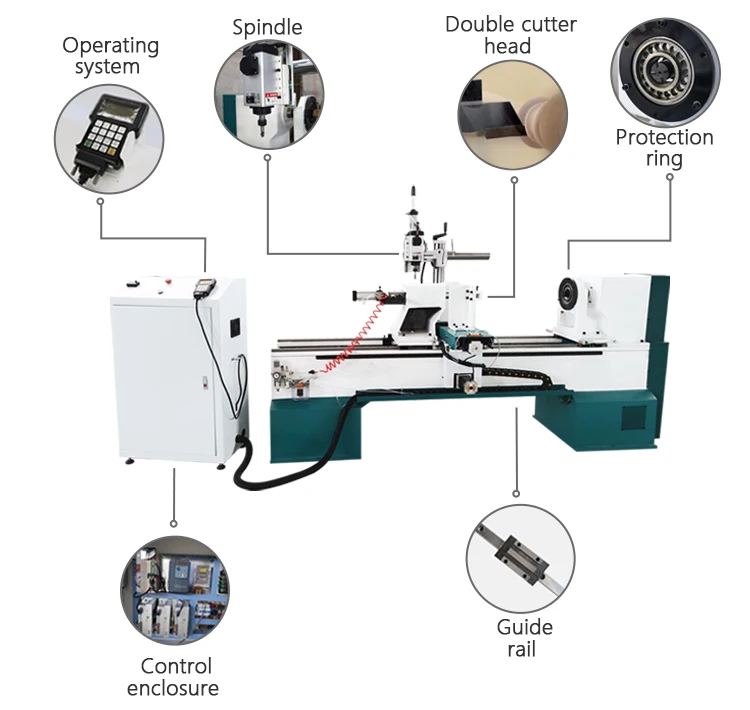 Operating system

Spindle

Double cutter head

Protection ring

Control enclosure

Guide rail