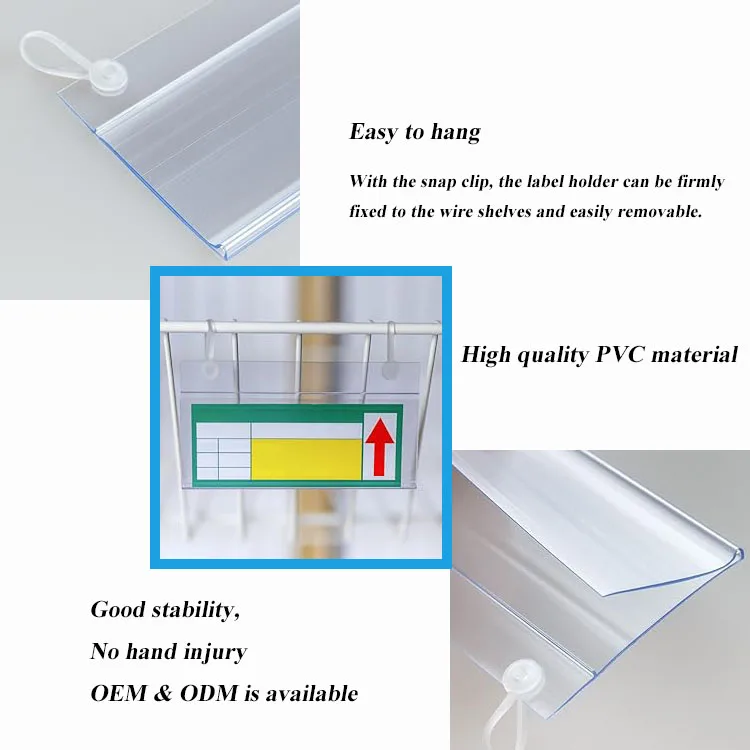 Easy to hang

With the snap clip, the label holder can be firmly fixed to the wire shelves and easily removable.

High quality PVC material

Good stability,

No hand injury

OEM & ODM is available