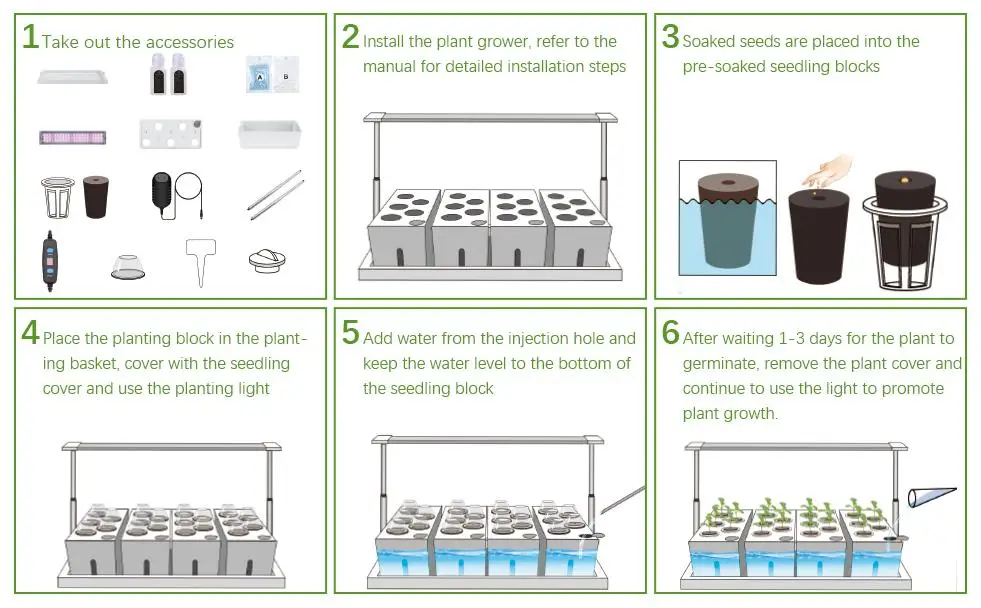 1 Take out the accessories

A B

2 Install the plant grower, refer to the manual for detailed installation steps

3 Soaked seeds are placed into the pre-soaked seedling blocks

4 Place the planting block in the planting basket, cover with the seedling cover and use the planting light

5 Add water from the injection hole and keep the water level to the bottom of the seedling block

6 After waiting 1-3 days for the plant to germinate, remove the plant cover and continue to use the light to promote plant growth.