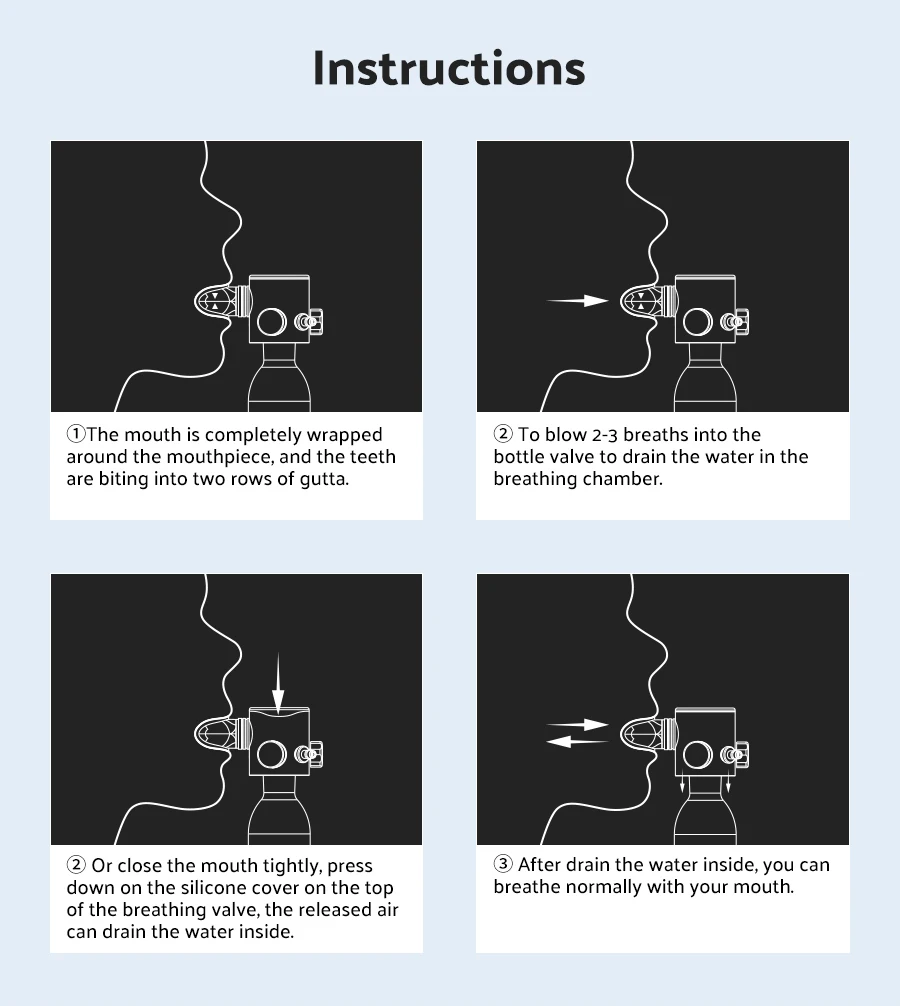 Instructions

①The mouth is completely wrapped around the mouthpiece, and the teeth are biting into two rows of gutta.

② To blow 2-3 breaths into the bottle valve to drain the water in the breathing chamber.

② Or close the mouth tightly, press down on the silicone cover on the top of the breathing valve, the released air can drain the water inside.

③ After drain the water inside, you can breathe normally with your mouth.